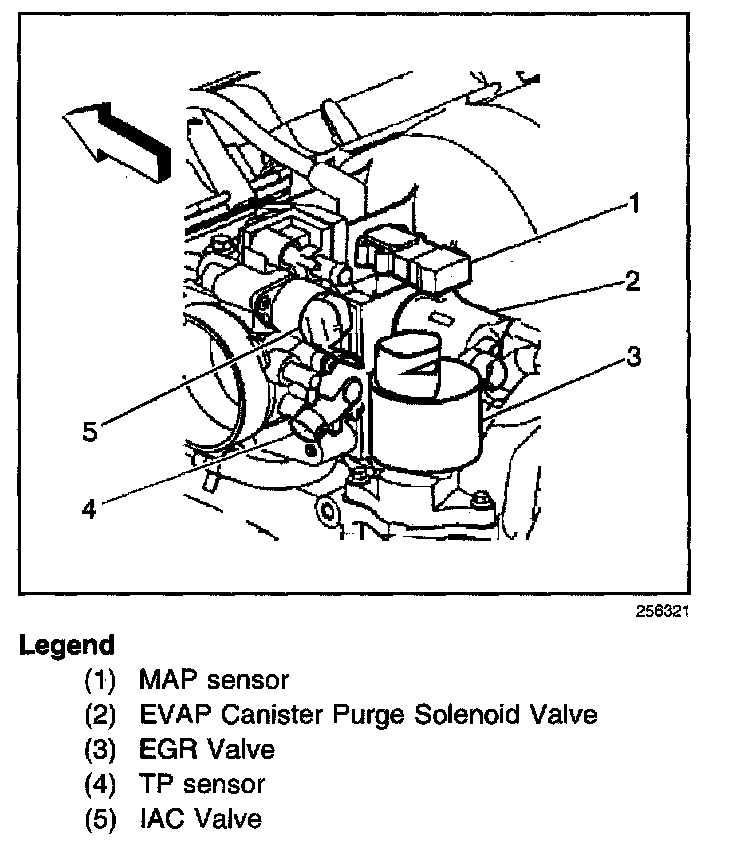 1
2
3
5
4

256321

Legend

(1) MAP sensor
(2) EVAP Canister Purge Solenoid Valve
(3) EGR Valve
(4) TP sensor
(5) IAC Valve