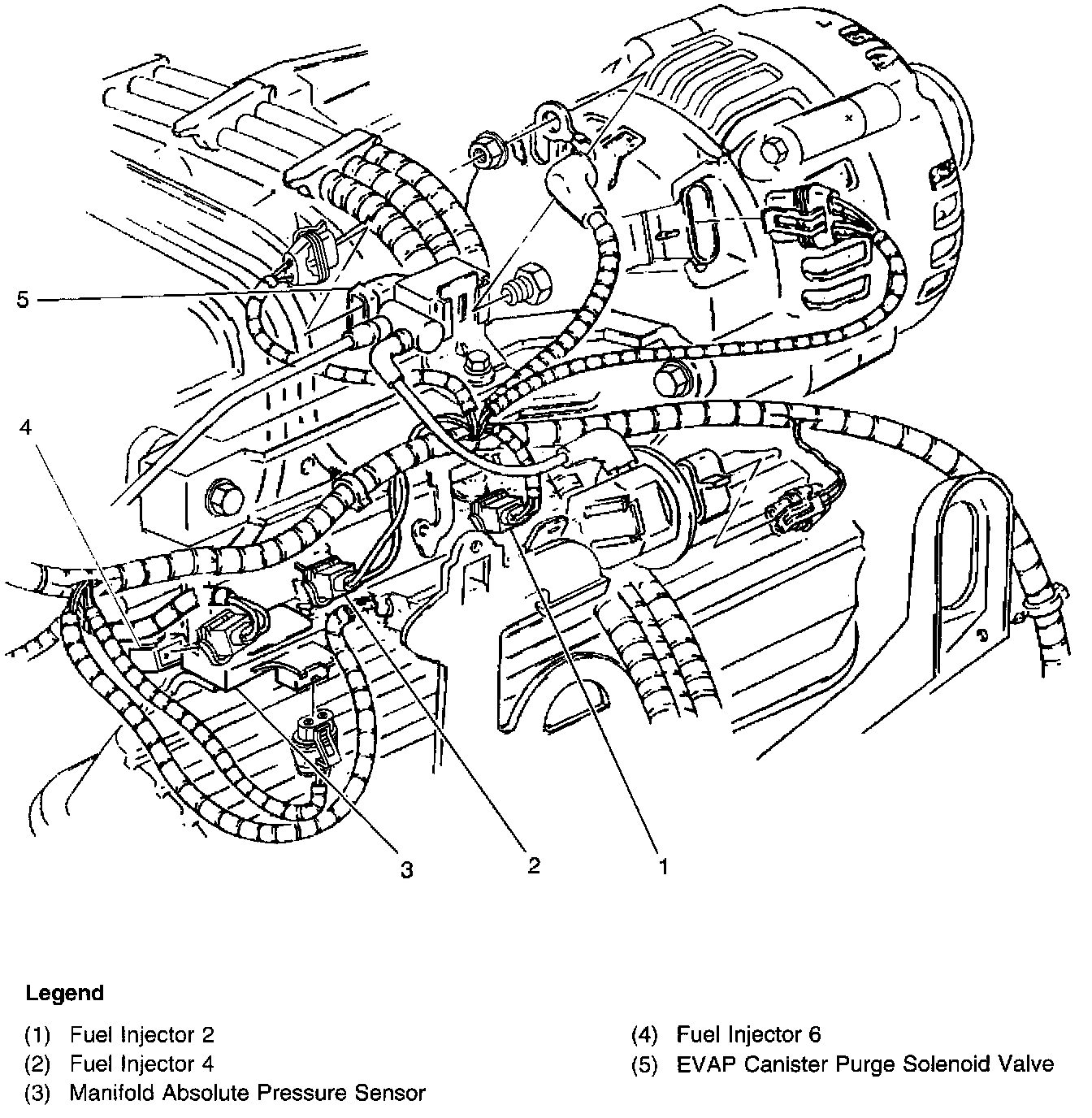 5

4

3

2

1

Legend

(1) Fuel Injector 2
(2) Fuel Injector 4
(3) Manifold Absolute Pressure Sensor

(4) Fuel Injector 6
(5) EVAP Canister Purge Solenoid Valve