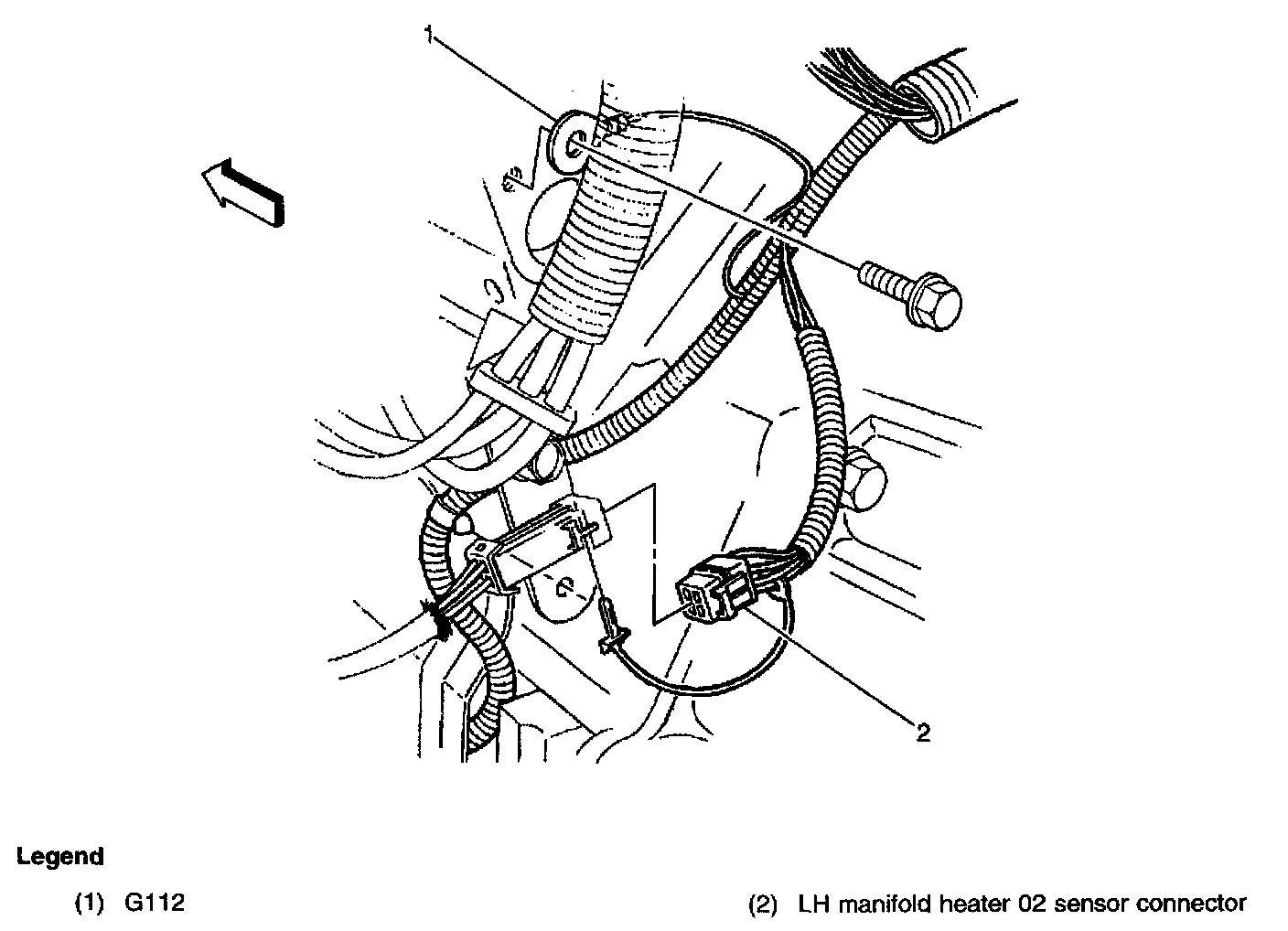 1

2

Legend

(1) G112

(2) LH manifold heater 02 sensor connector