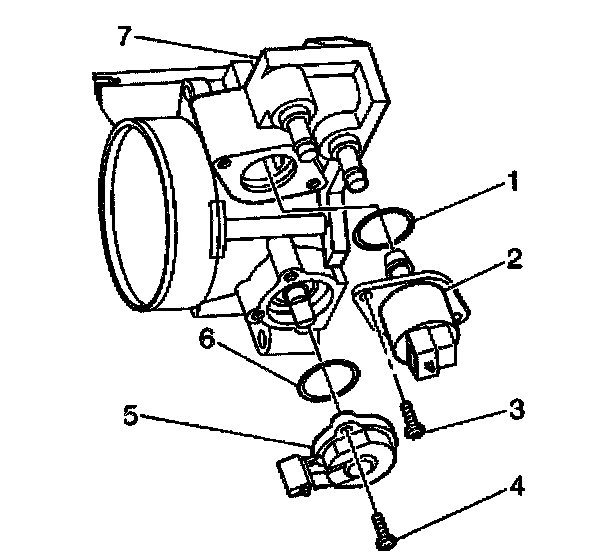 7
1
2
6
3
5
4