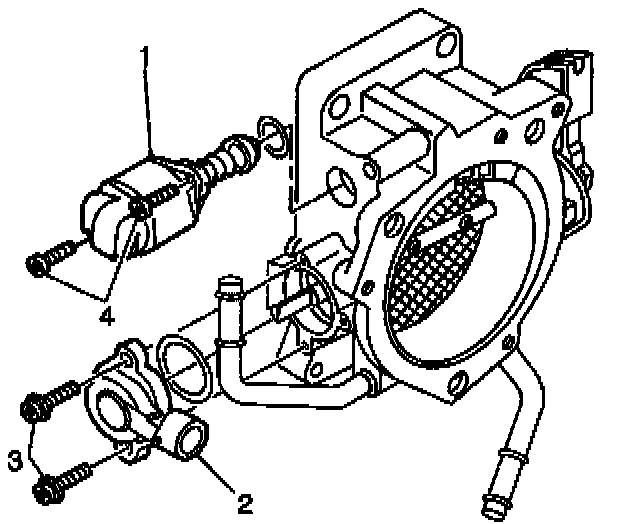 1
4
3
2