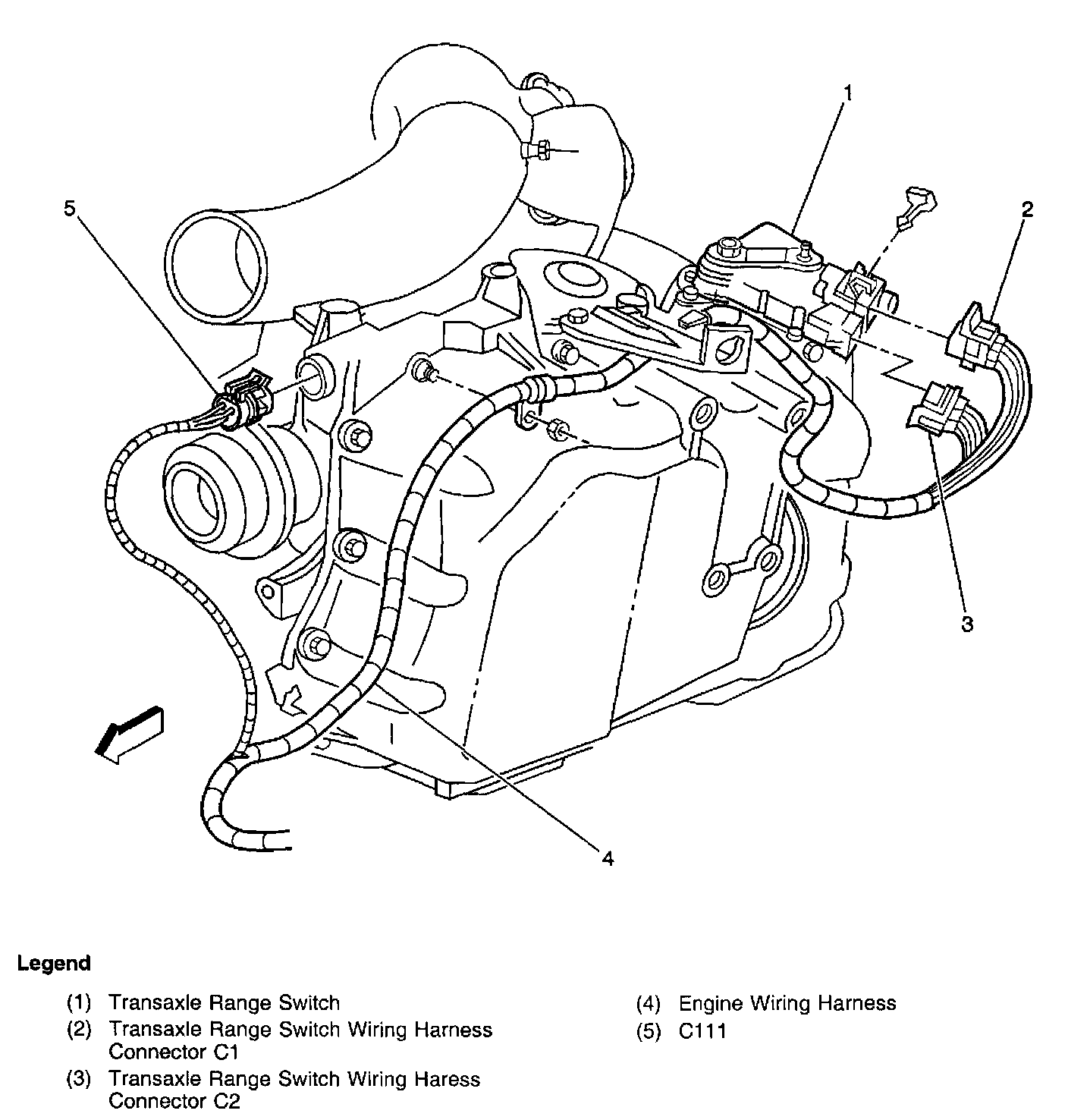 1

5

2

3

4

Legend

(1) Transaxle Range Switch
(2) Transaxle Range Switch Wiring Harness Connector C1
(3) Transaxle Range Switch Wiring Haress Connector C2

(4) Engine Wiring Harness
(5) C111