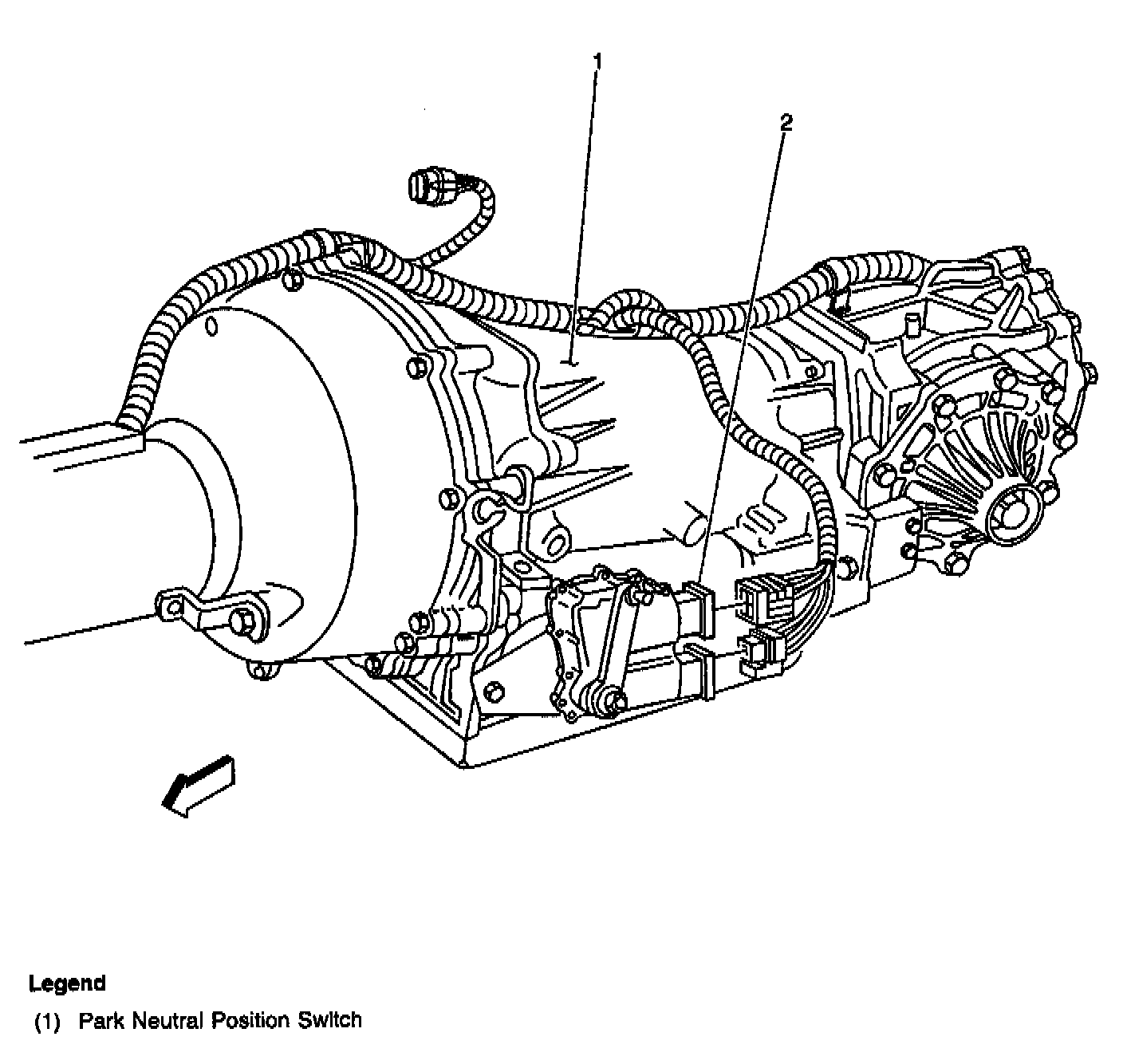 1

2

Legend
(1) Park Neutral Position Switch