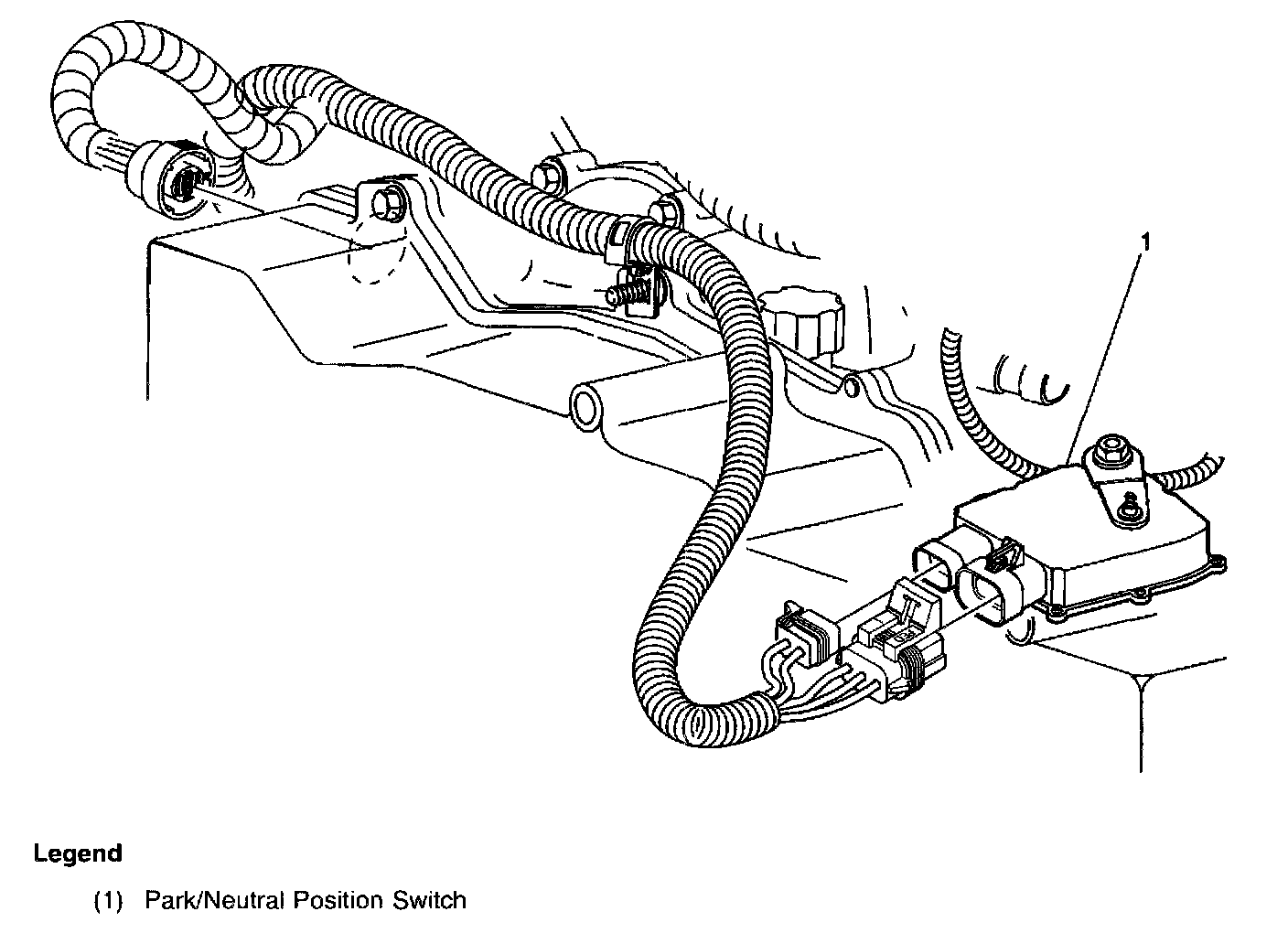 1

Legend

(1) Park/Neutral Position Switch