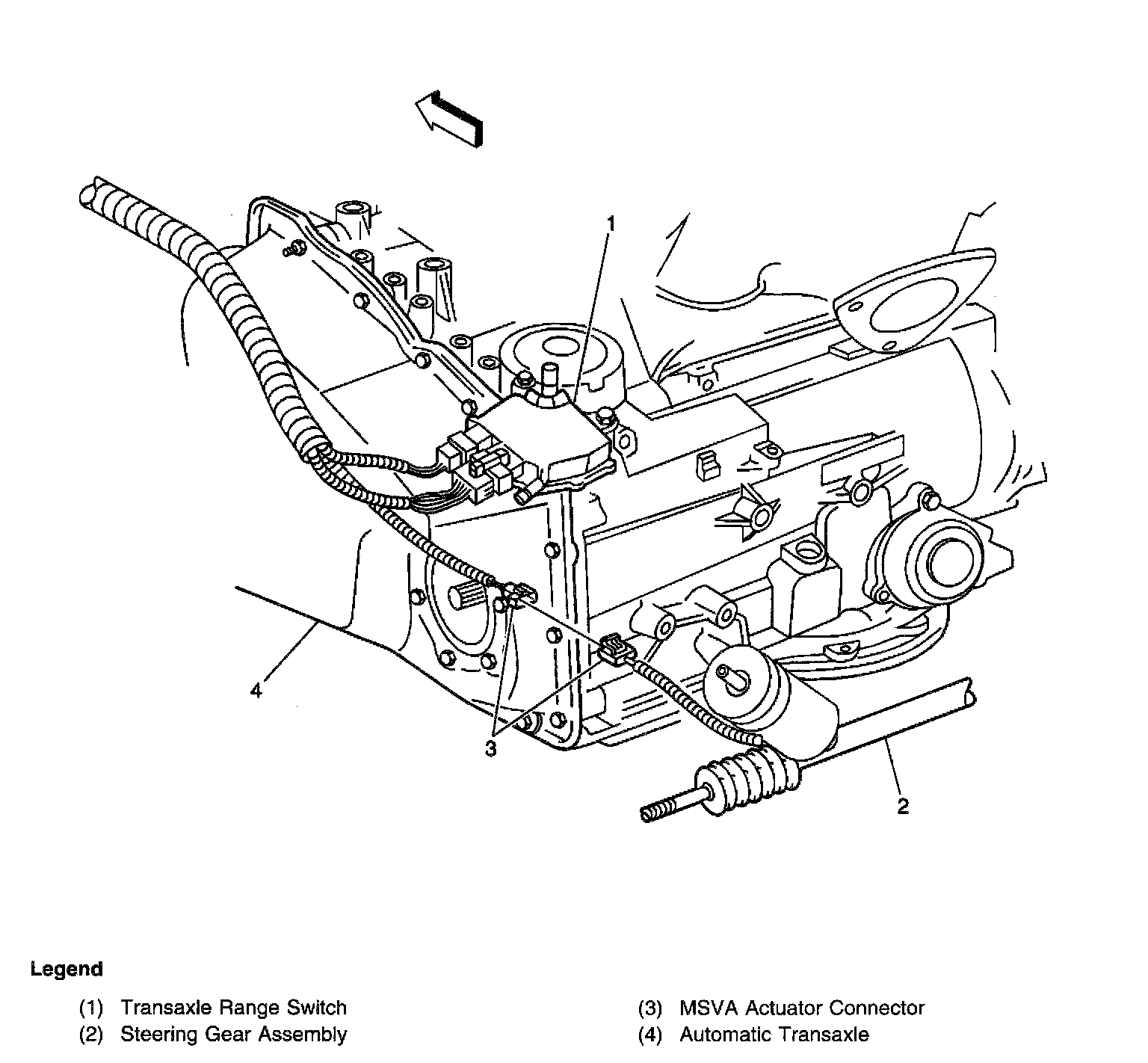 1

4

3

2

Legend

(1) Transaxle Range Switch
(2) Steering Gear Assembly

(3) MSVA Actuator Connector
(4) Automatic Transaxle