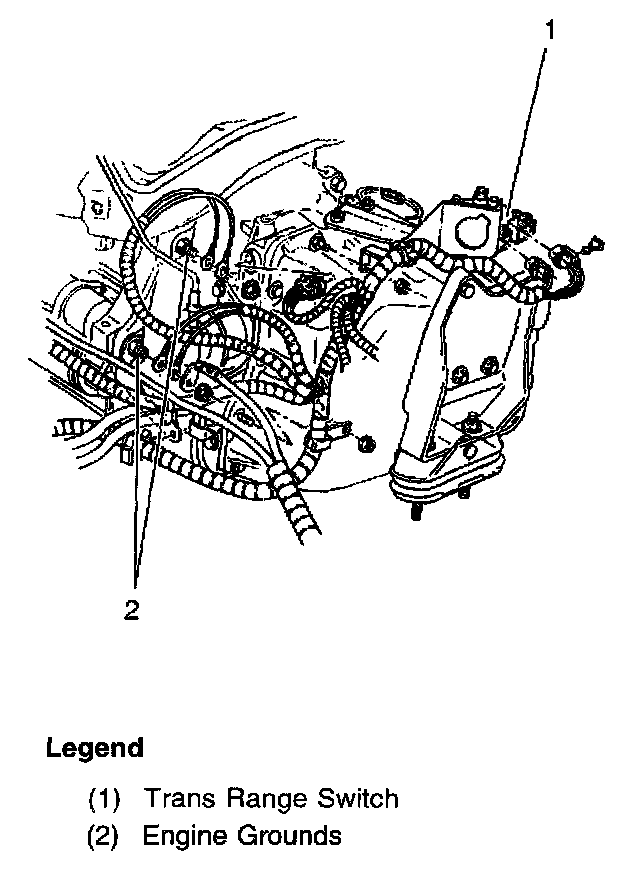 1

2

Legend

(1) Trans Range Switch

(2) Engine Grounds