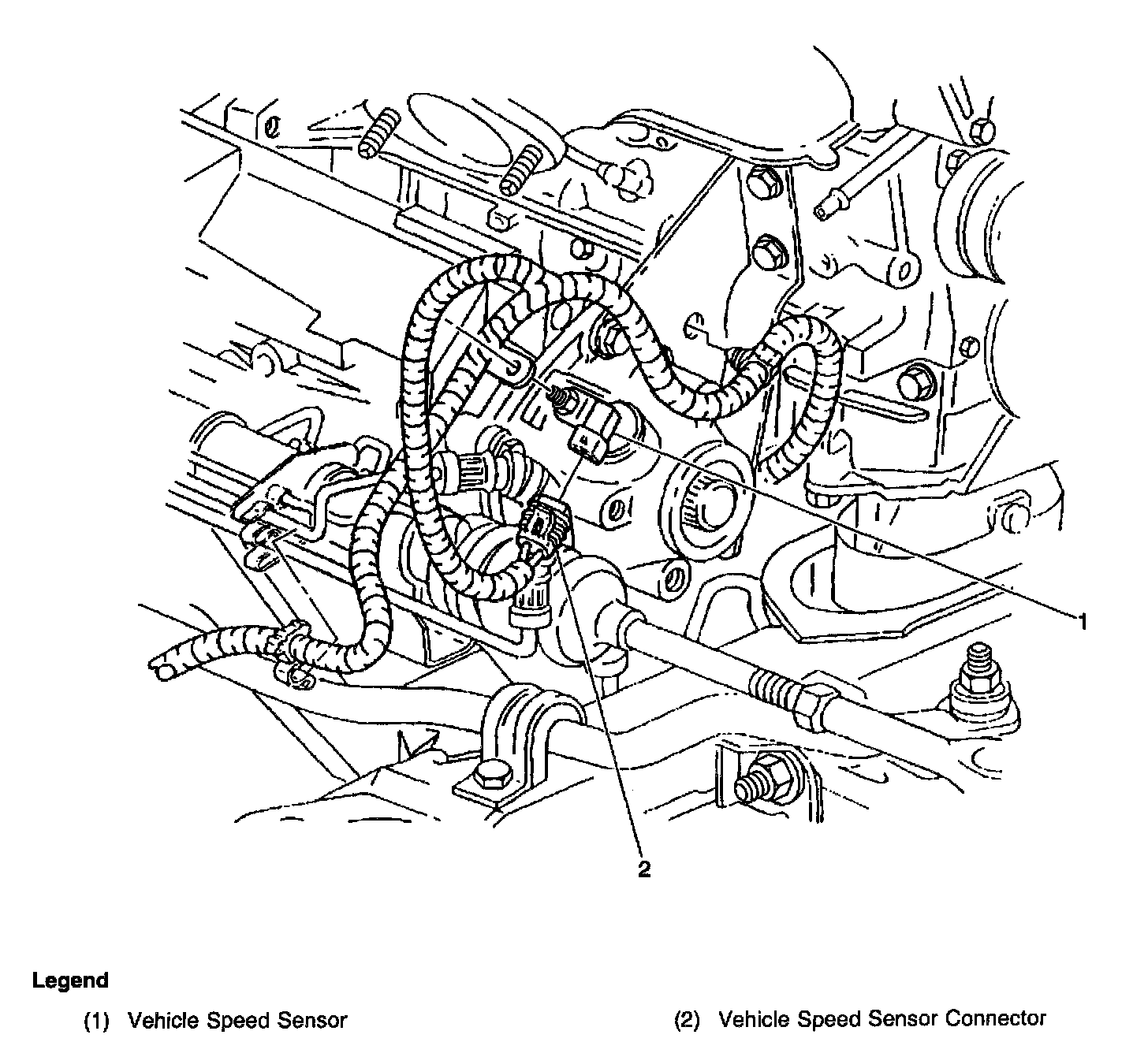 1

2

Legend

(1) Vehicle Speed Sensor

(2) Vehicle Speed Sensor Connector