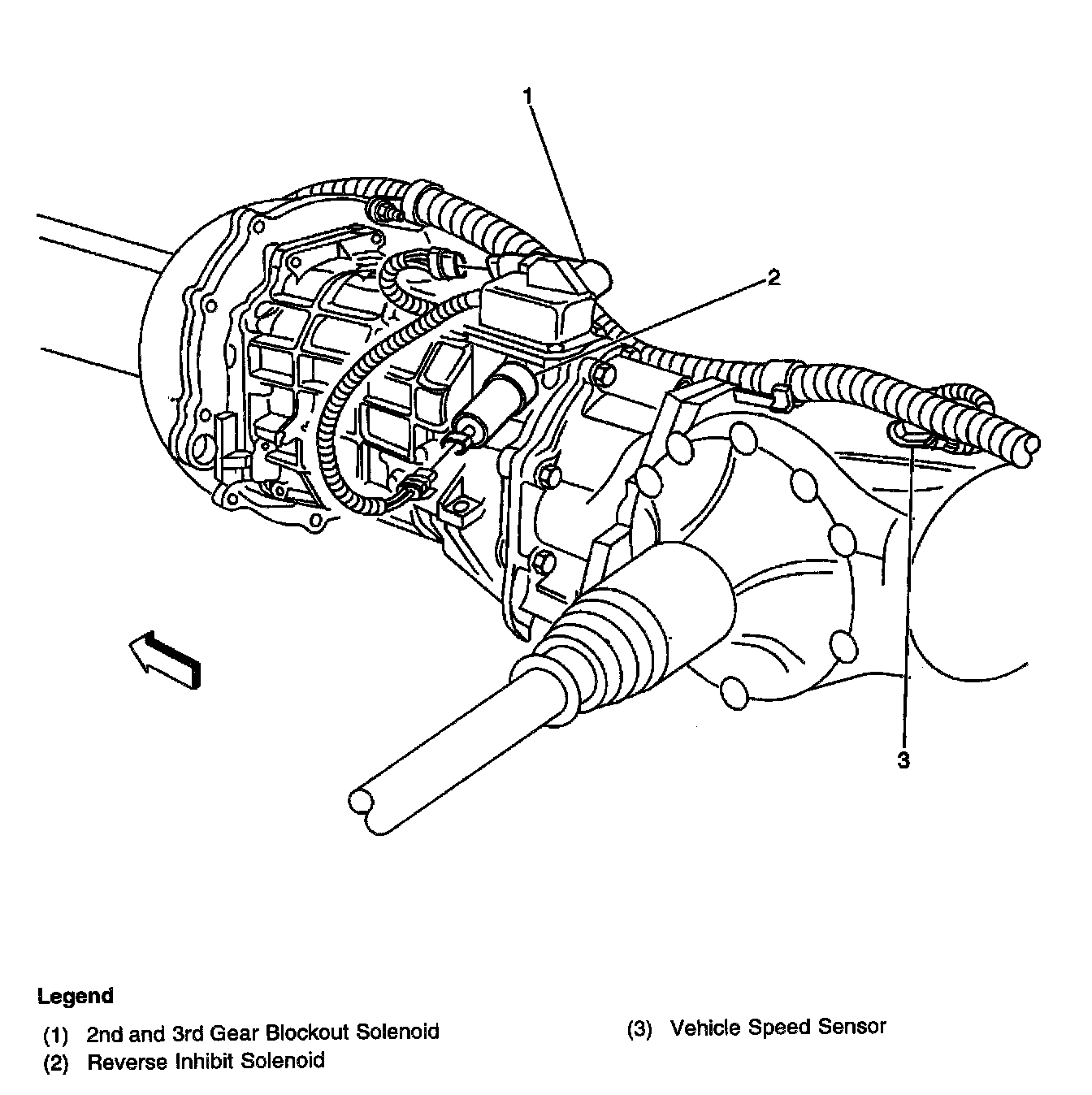 1

2

3

Legend

(1) 2nd and 3rd Gear Blockout Solenoid

(2) Reverse Inhibit Solenoid

(3) Vehicle Speed Sensor