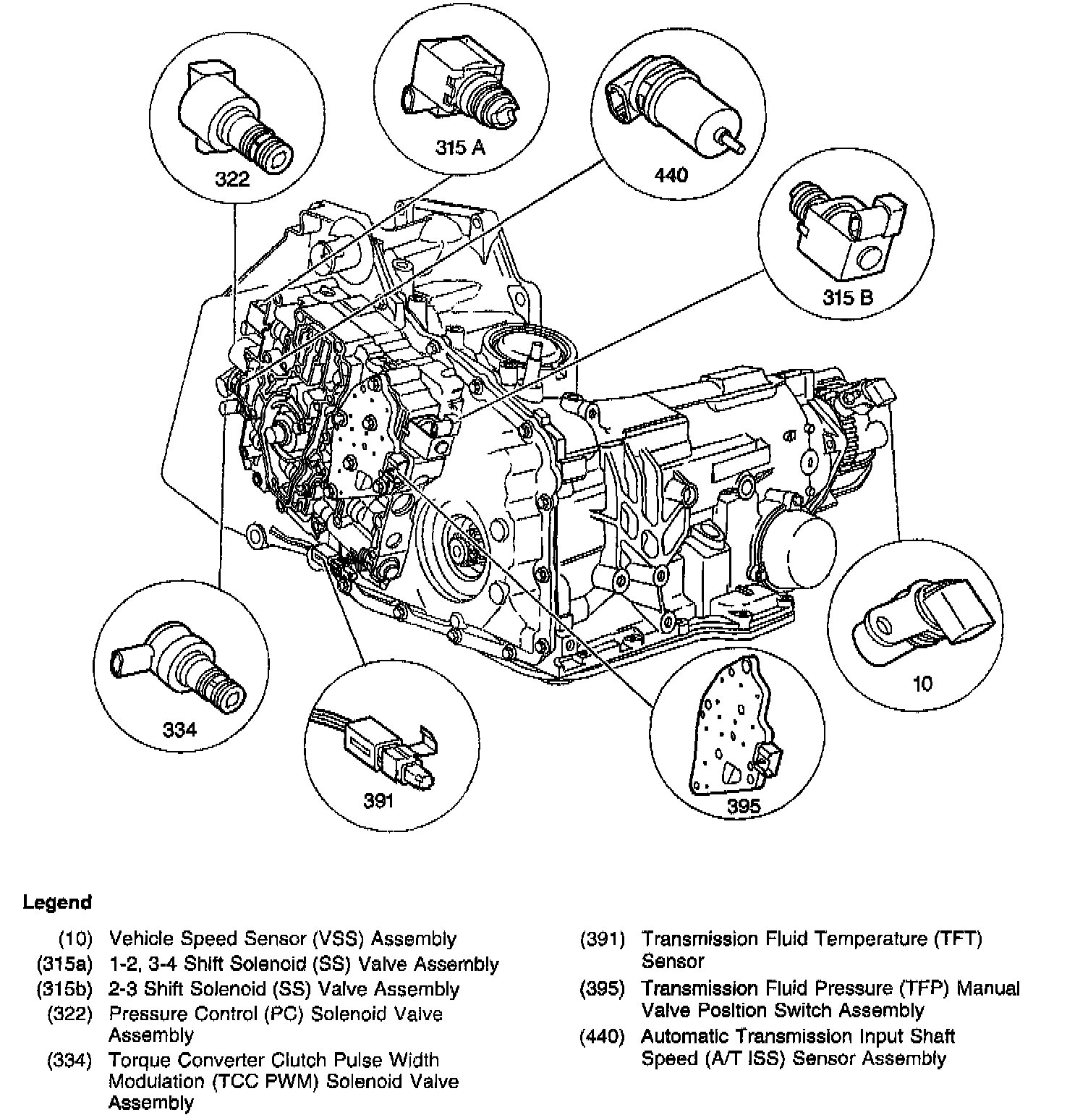 322

315 A

440

315 B

334

391

395

10

Legend

(10) Vehicle Speed Sensor (VSS) Assembly
(315a) 1-2, 3-4 Shift Solenoid (SS) Valve Assembly
(315b) 2-3 Shift Solenoid (SS) Valve Assembly
(322) Pressure Control (PC) Solenoid Valve Assembly
(334) Torque Converter Clutch Pulse Width Modulation (TCC PWM) Solenoid Valve Assembly

(391) Transmission Fluid Temperature (TFT) Sensor
(395) Transmission Fluid Pressure (TFP) Manual Valve Position Switch Assembly
(440) Automatic Transmission Input Shaft Speed (A/T ISS) Sensor Assembly