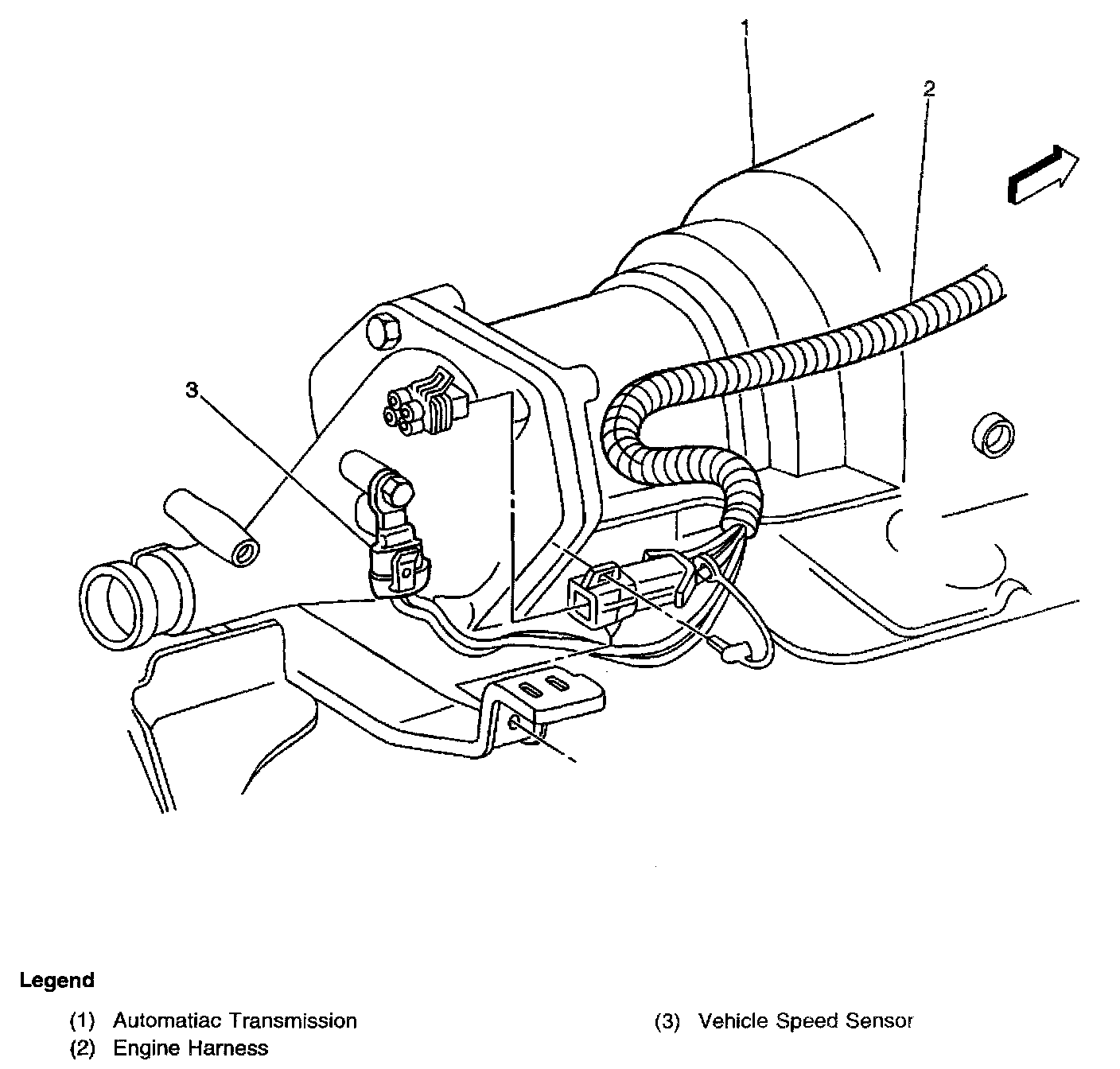 1

2

3

Legend

(1) Automatiac Transmission

(2) Engine Harness

(3) Vehicle Speed Sensor