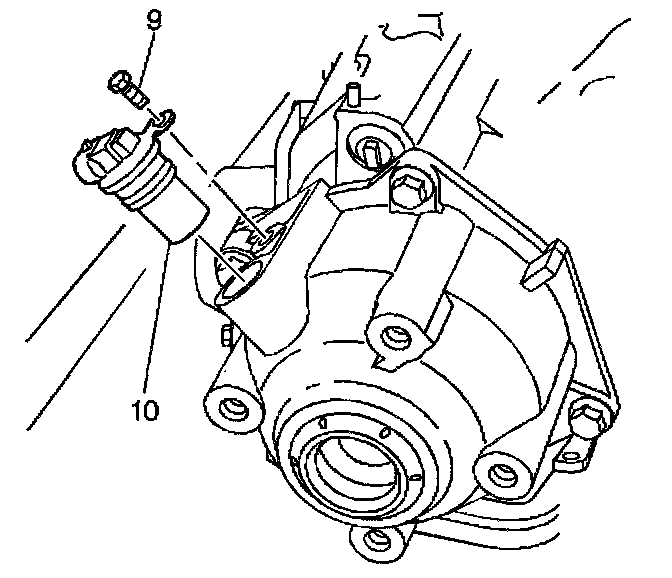 9

10