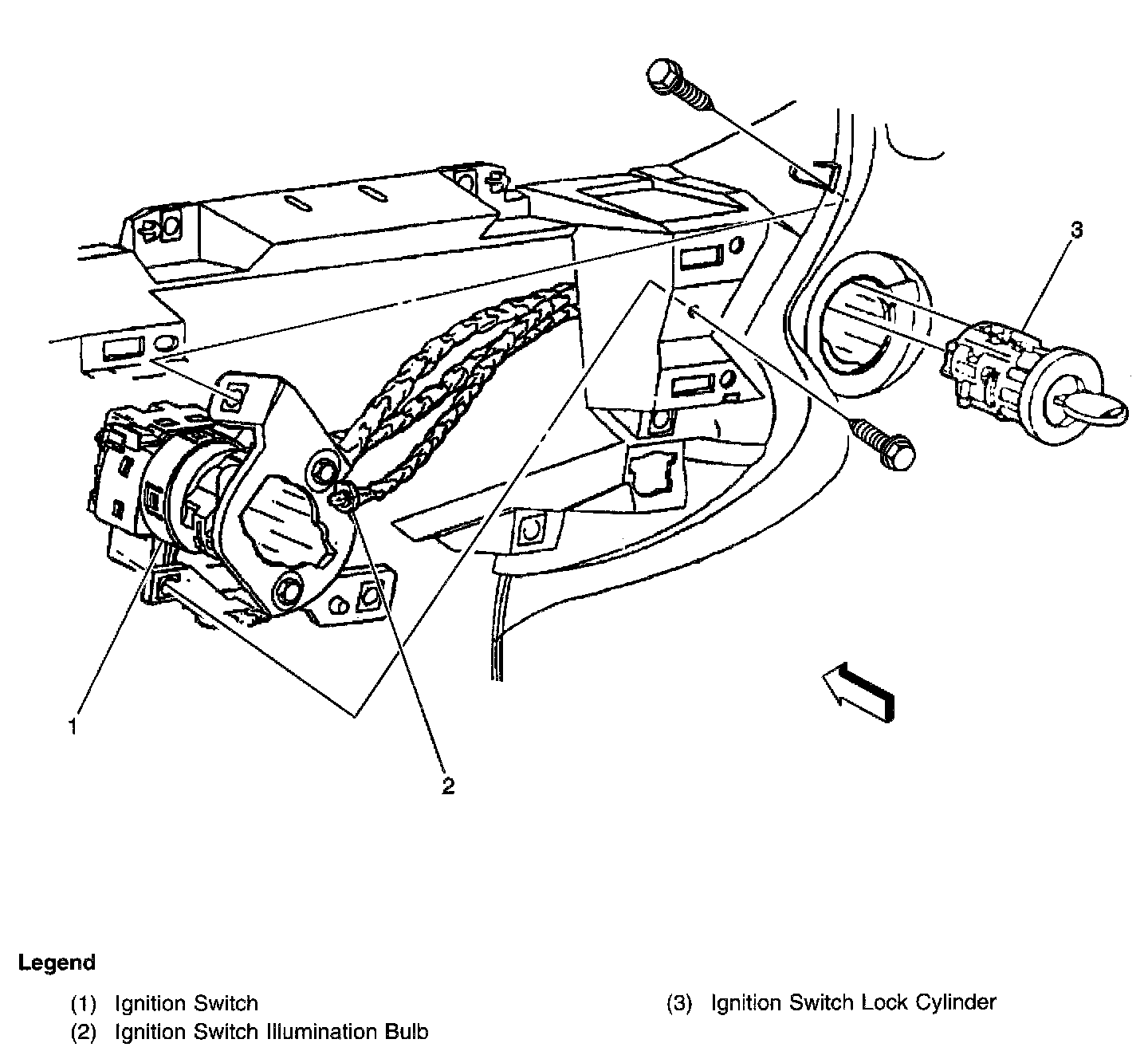 3

1

2

Legend

(1) Ignition Switch

(2) Ignition Switch Illumination Bulb

(3) Ignition Switch Lock Cylinder