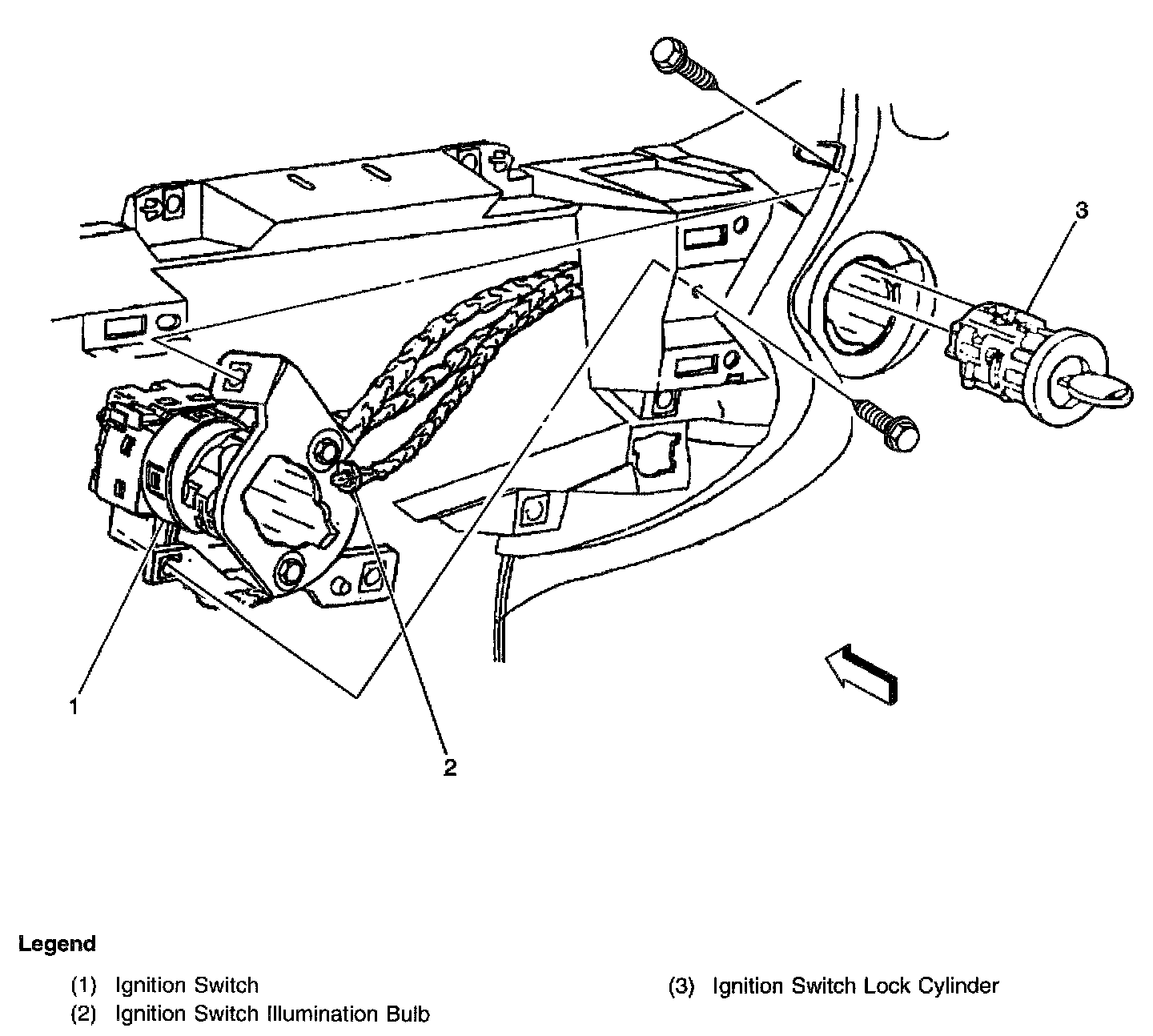 3

1

2

Legend

(1) Ignition Switch

(2) Ignition Switch Illumination Bulb

(3) Ignition Switch Lock Cylinder