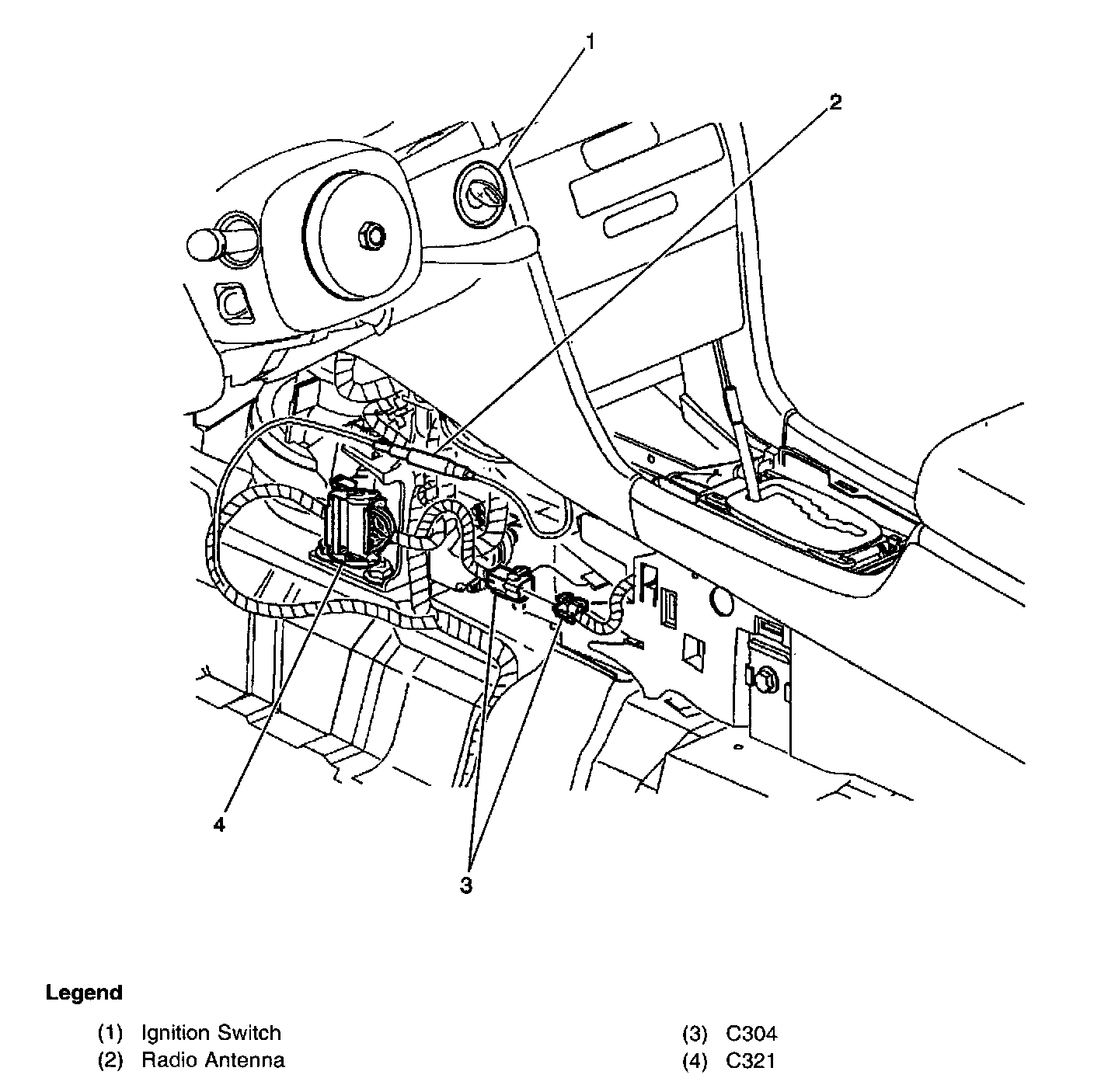 1

2

4

3

Legend

(1) Ignition Switch
(2) Radio Antenna

(3) C304
(4) C321