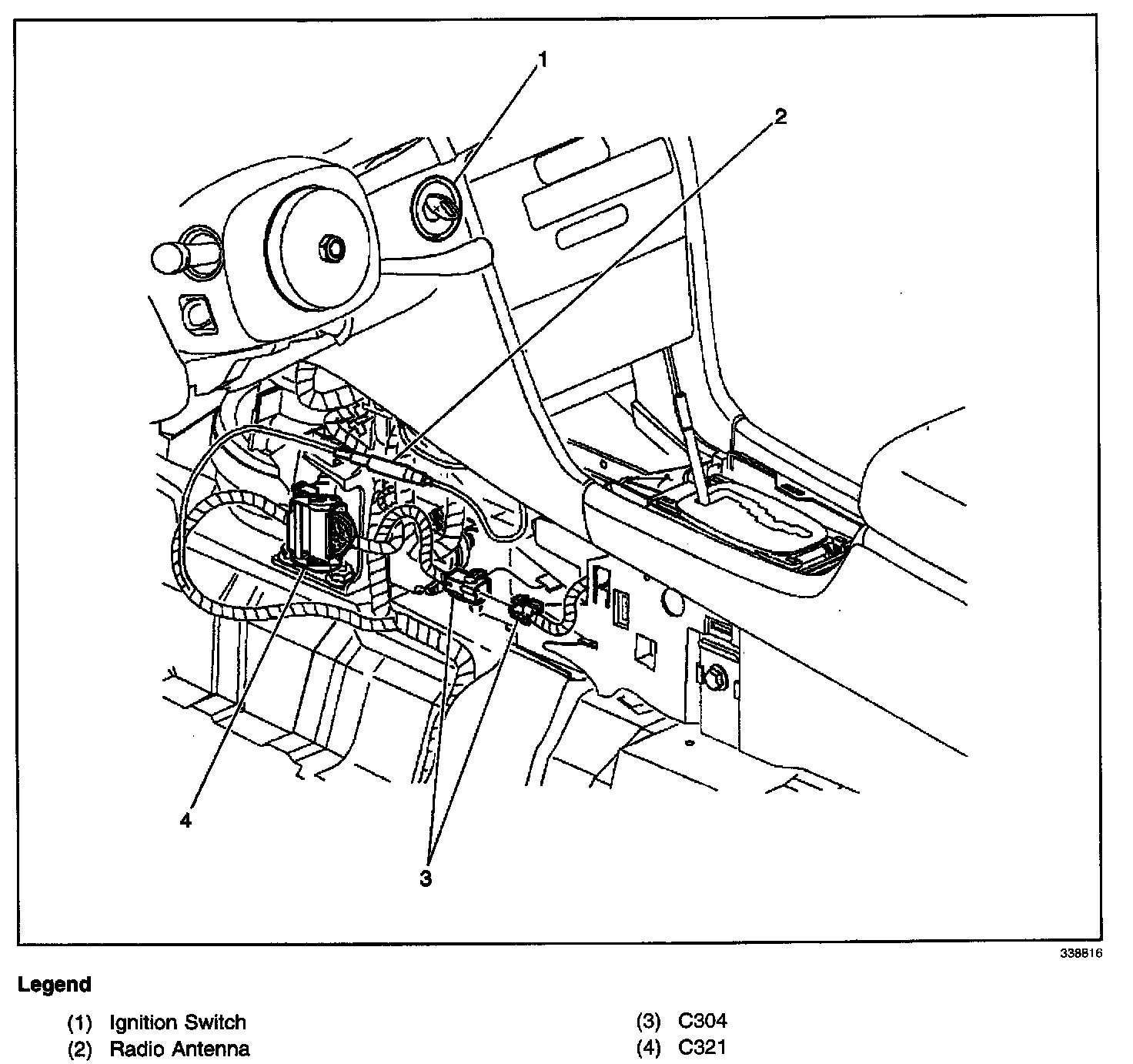 1

2

4

3

338816

Legend

(1) Ignition Switch
(2) Radio Antenna

(3) C304
(4) C321