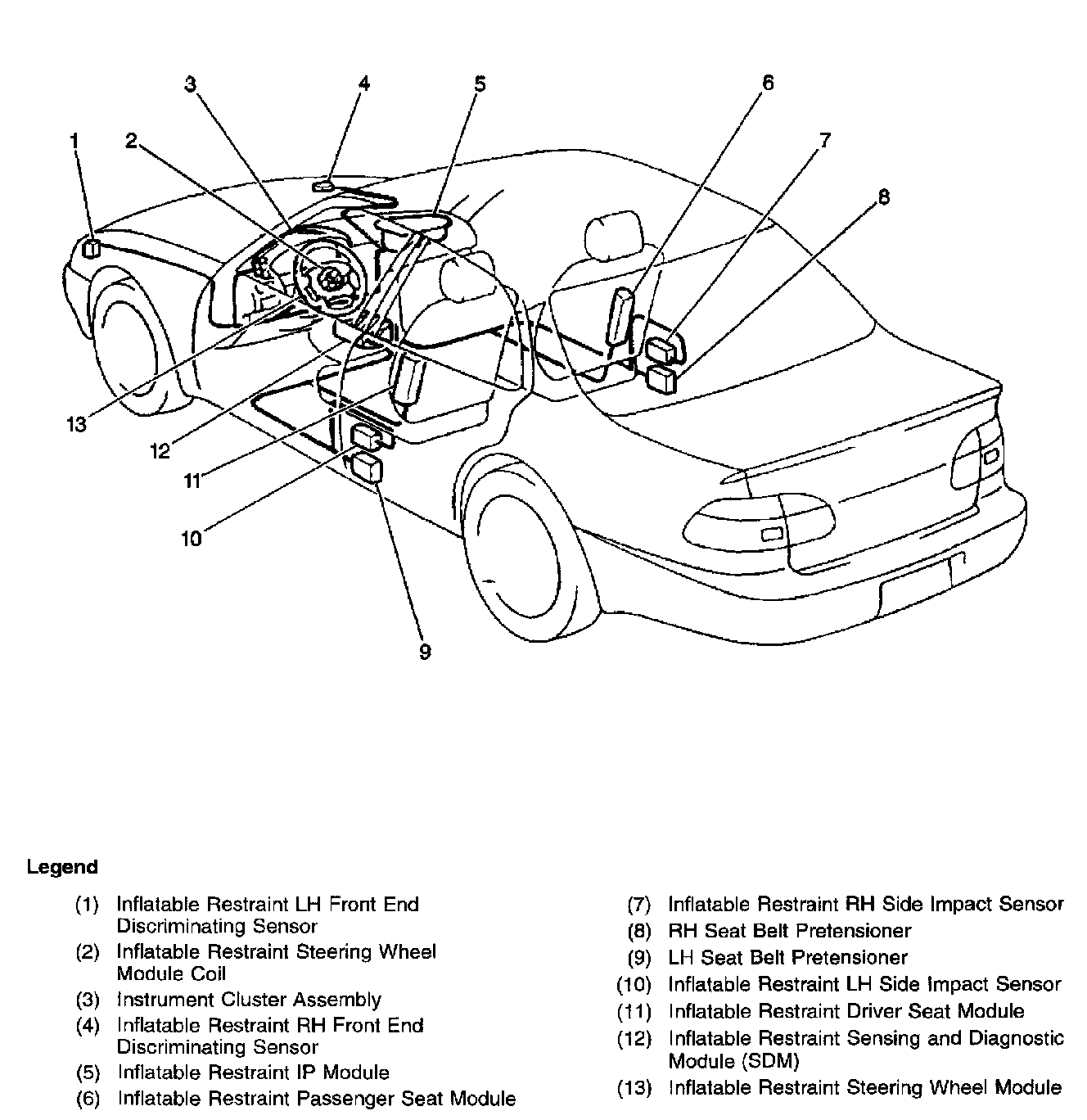 3
4
5
6
1
2
7
8
13
12
11
10
9

Legend

(1) Inflatable Restraint LH Front End Discriminating Sensor
(2) Inflatable Restraint Steering Wheel Module Coil
(3) Instrument Cluster Assembly
(4) Inflatable Restraint RH Front End Discriminating Sensor
(5) Inflatable Restraint IP Module
(6) Inflatable Restraint Passenger Seat Module

(7) Inflatable Restraint RH Side Impact Sensor
(8) RH Seat Belt Pretensioner
(9) LH Seat Belt Pretensioner
(10) Inflatable Restraint LH Side Impact Sensor
(11) Inflatable Restraint Driver Seat Module
(12) Inflatable Restraint Sensing and Diagnostic Module (SDM)
(13) Inflatable Restraint Steering Wheel Module