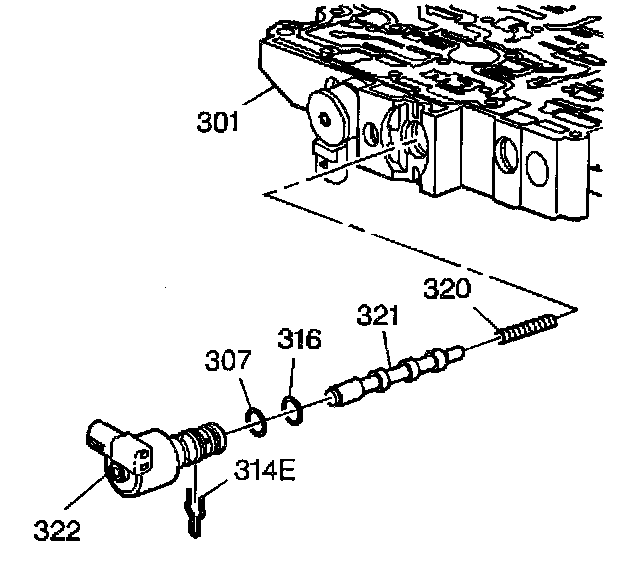 301

320

321

316

307

314E

322