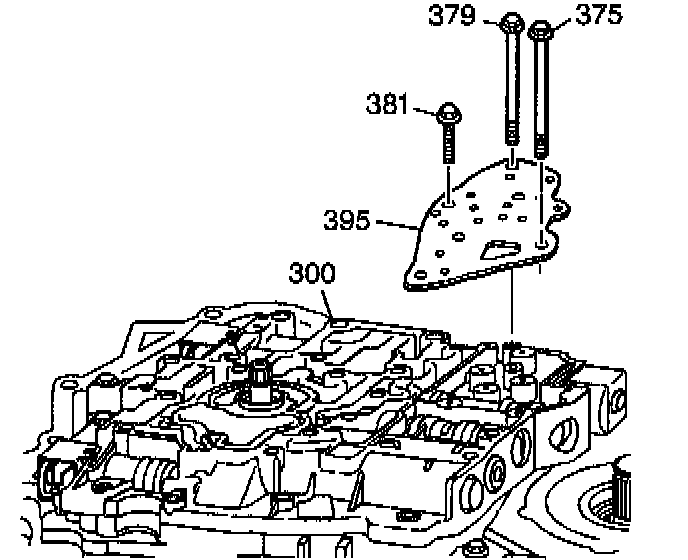 379
375
381
395
300