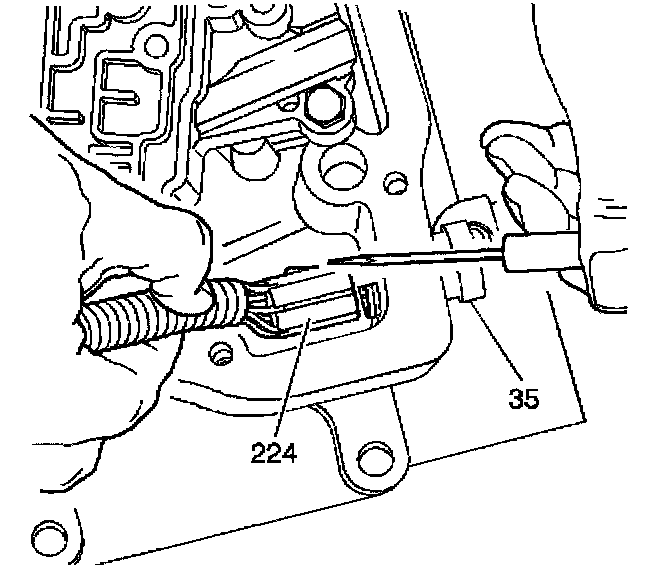 35

224