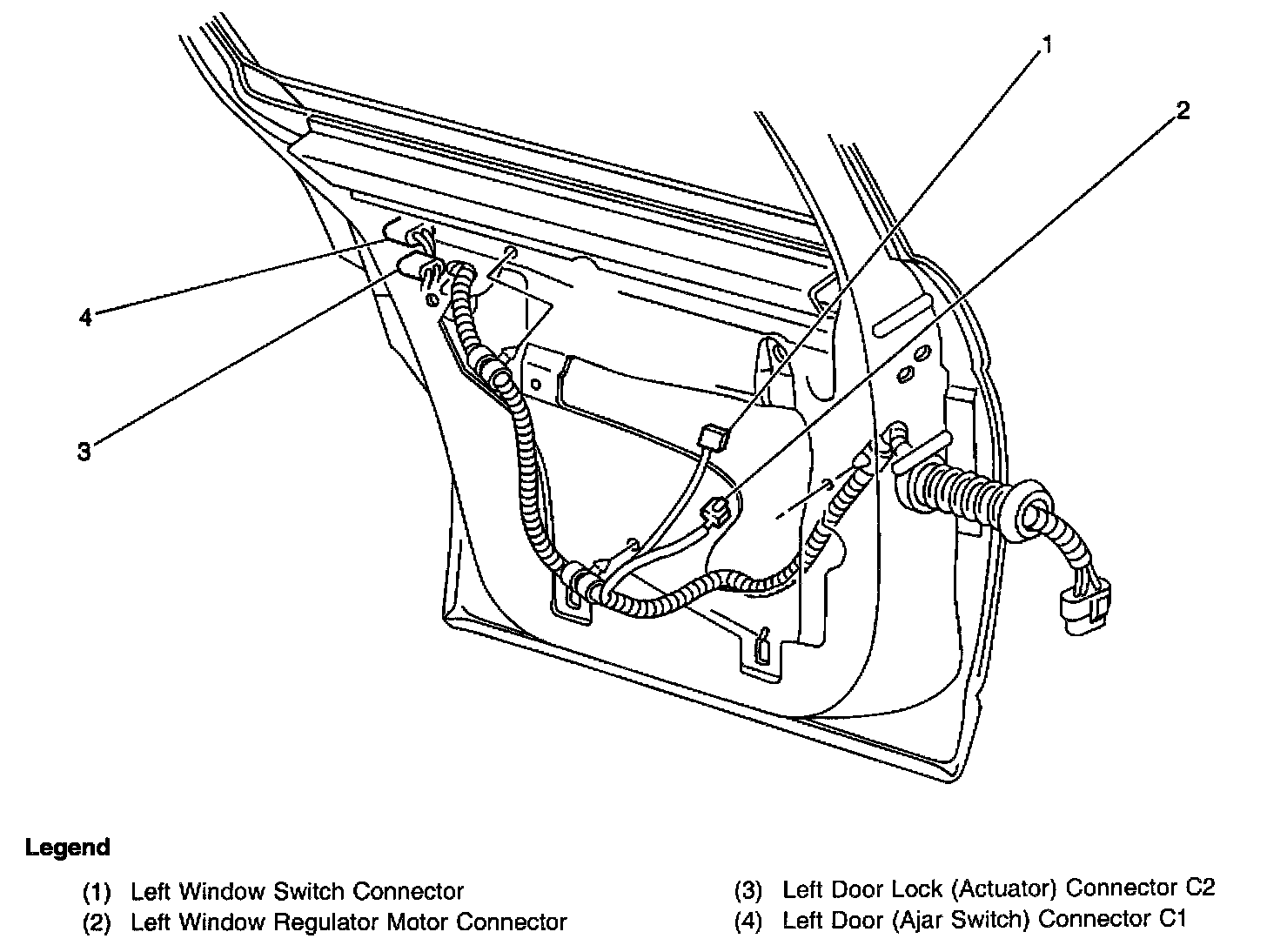 1

2

4

3

Legend

(1) Left Window Switch Connector
(2) Left Window Regulator Motor Connector

(3) Left Door Lock (Actuator) Connector C2
(4) Left Door (Ajar Switch) Connector C1