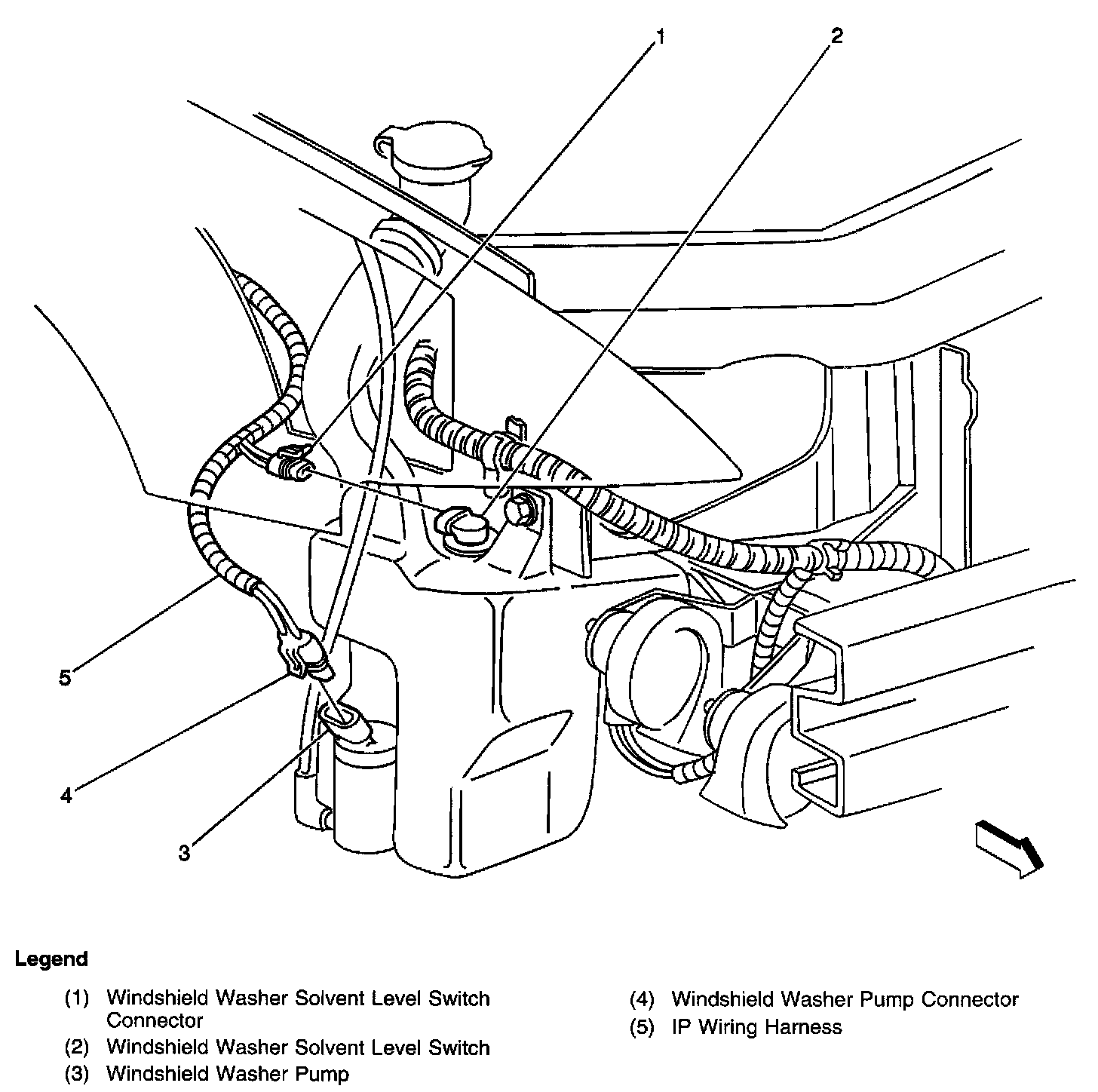 1
2
5
4
3

Legend

(1) Windshield Washer Solvent Level Switch Connector
(2) Windshield Washer Solvent Level Switch
(3) Windshield Washer Pump

(4) Windshield Washer Pump Connector
(5) IP Wiring Harness