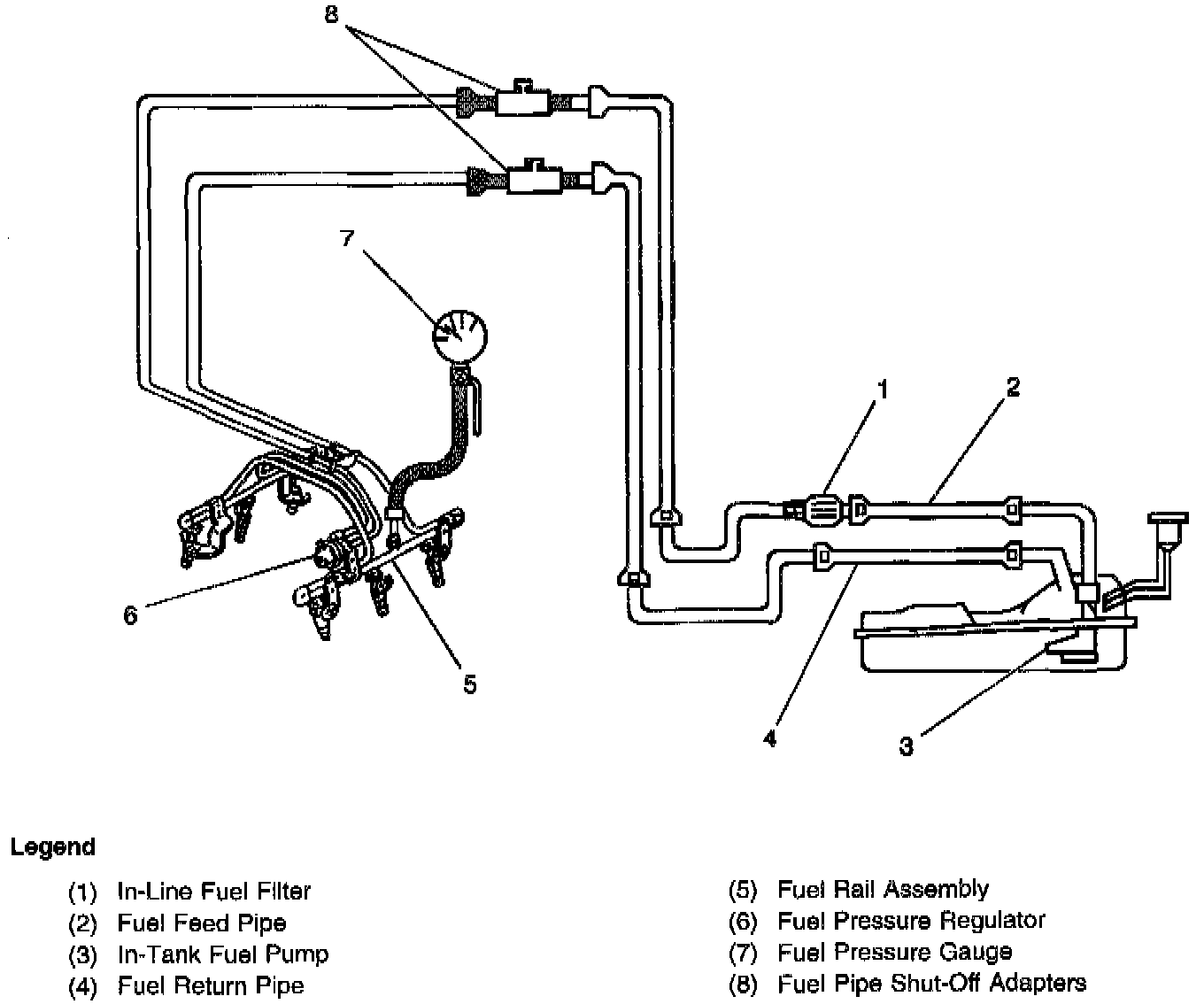 8

7

1

2

6

5

4

3

Legend

(1) In-Line Fuel Filter
(2) Fuel Feed Pipe
(3) In-Tank Fuel Pump
(4) Fuel Return Pipe

(5) Fuel Rail Assembly
(6) Fuel Pressure Regulator
(7) Fuel Pressure Gauge
(8) Fuel Pipe Shut-Off Adapters