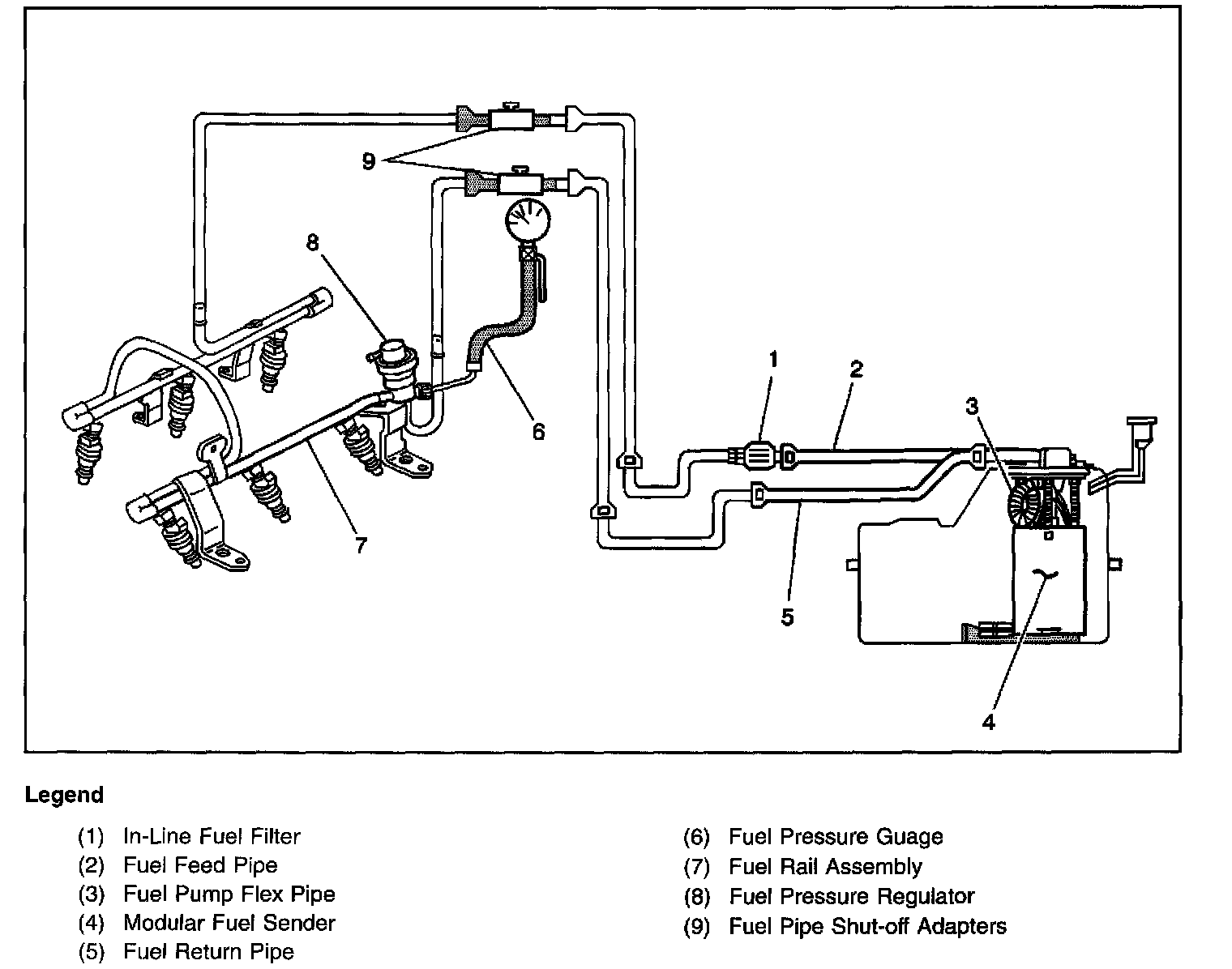 9

8

1

2

3

6

7

5

4

Legend

(1) In-Line Fuel Filter
(2) Fuel Feed Pipe
(3) Fuel Pump Flex Pipe
(4) Modular Fuel Sender
(5) Fuel Return Pipe

(6) Fuel Pressure Guage
(7) Fuel Rail Assembly
(8) Fuel Pressure Regulator
(9) Fuel Pipe Shut-off Adapters