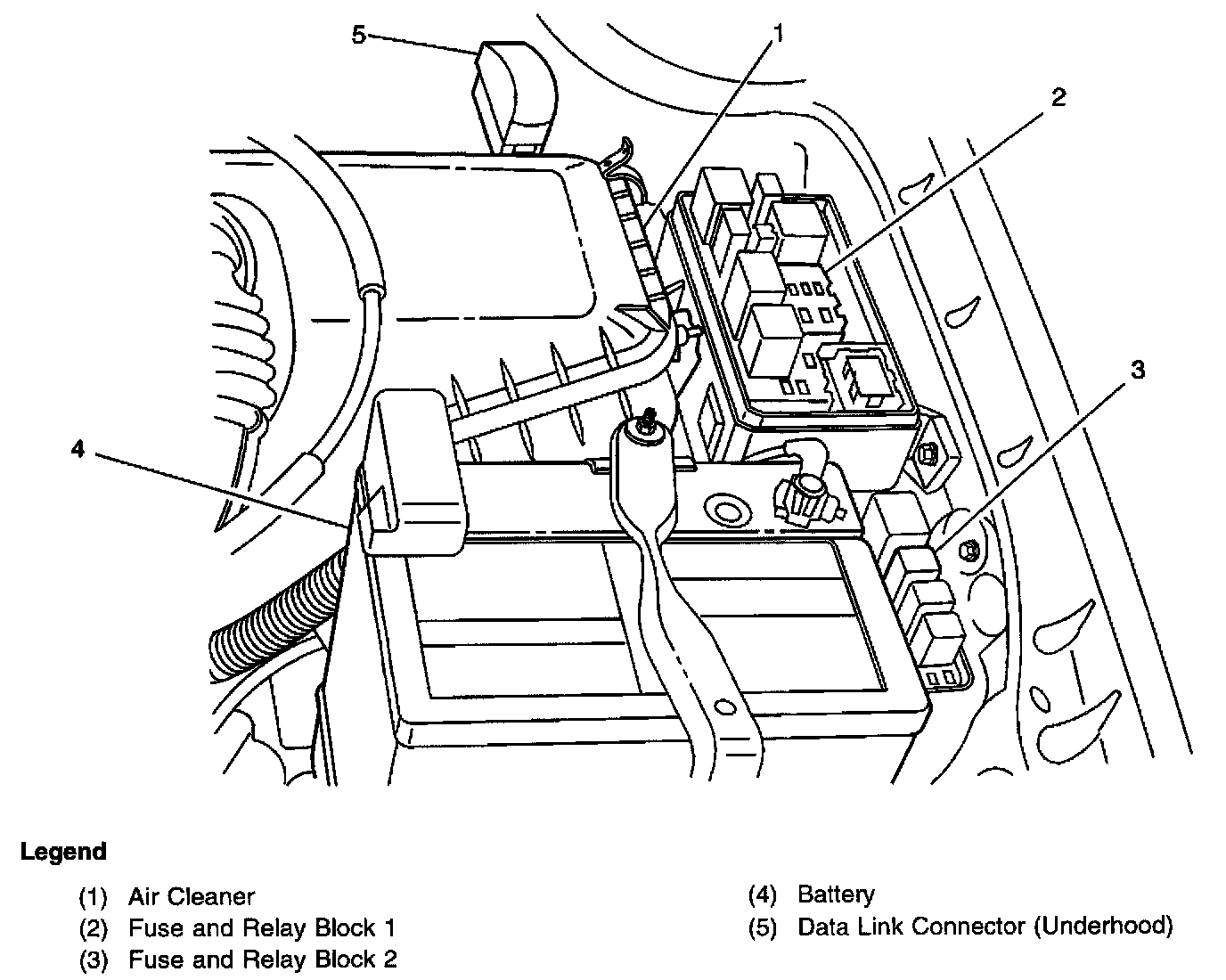 5
1
2
3
4

Legend

(1) Air Cleaner
(2) Fuse and Relay Block 1
(3) Fuse and Relay Block 2

(4) Battery
(5) Data Link Connector (Underhood)