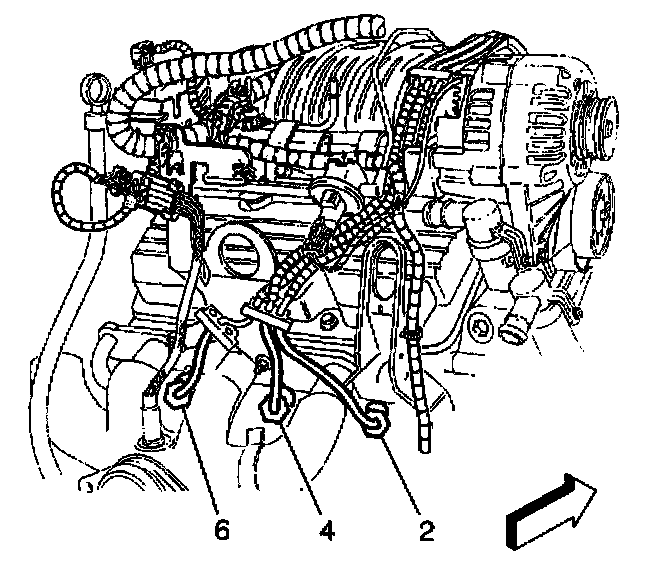 6
4
2