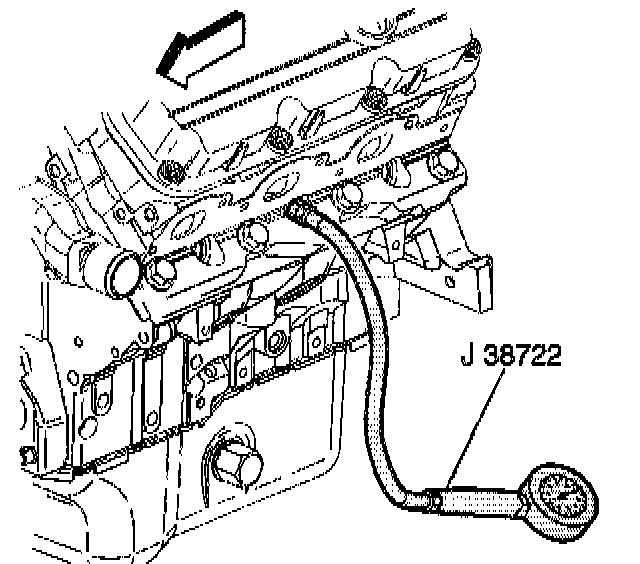 J 38722