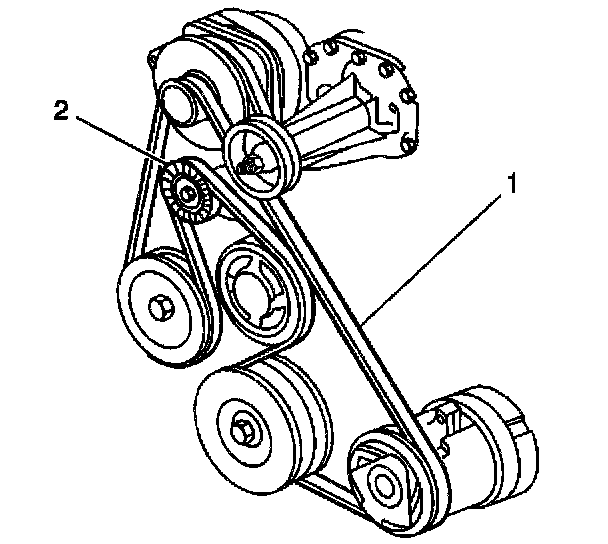 2

1