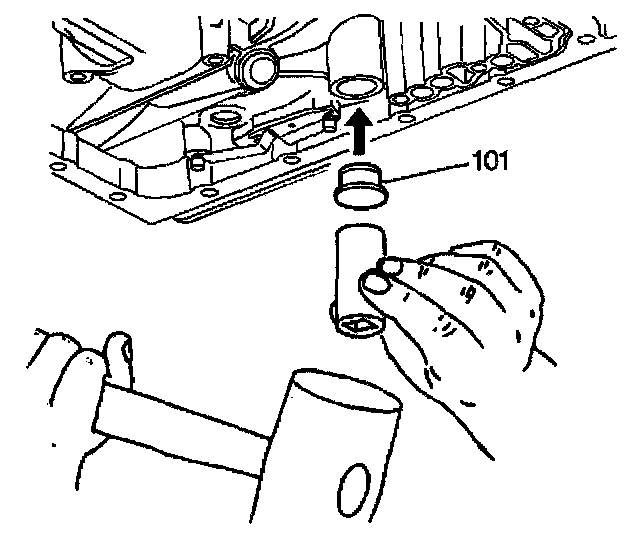 101