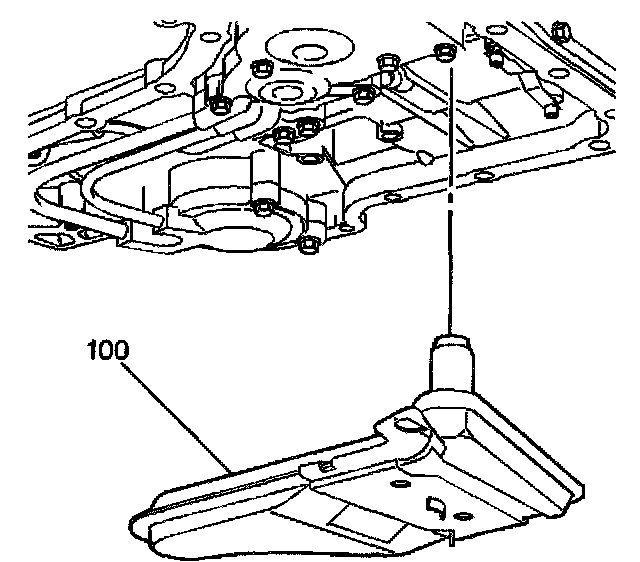 100