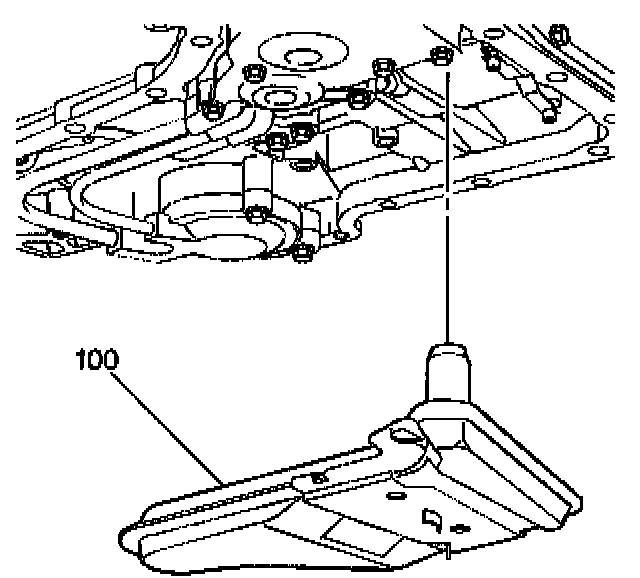 100