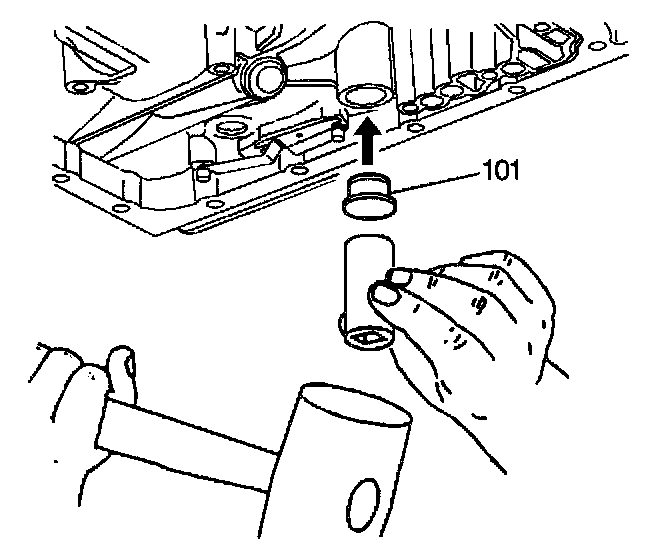 101