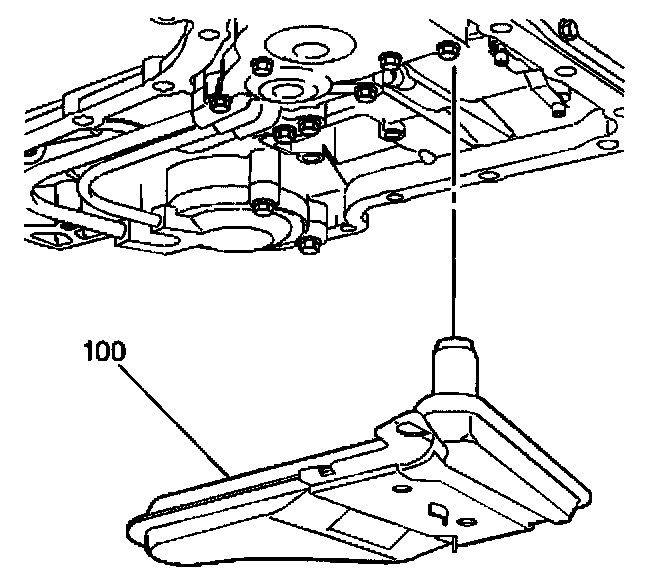 100