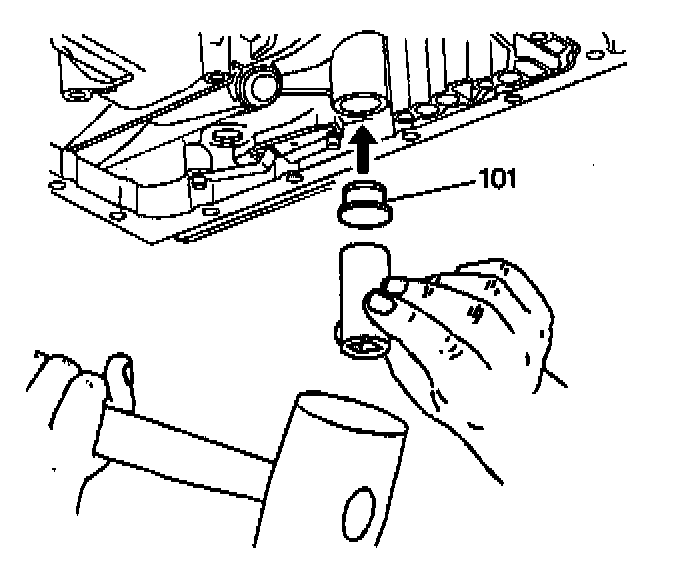 101