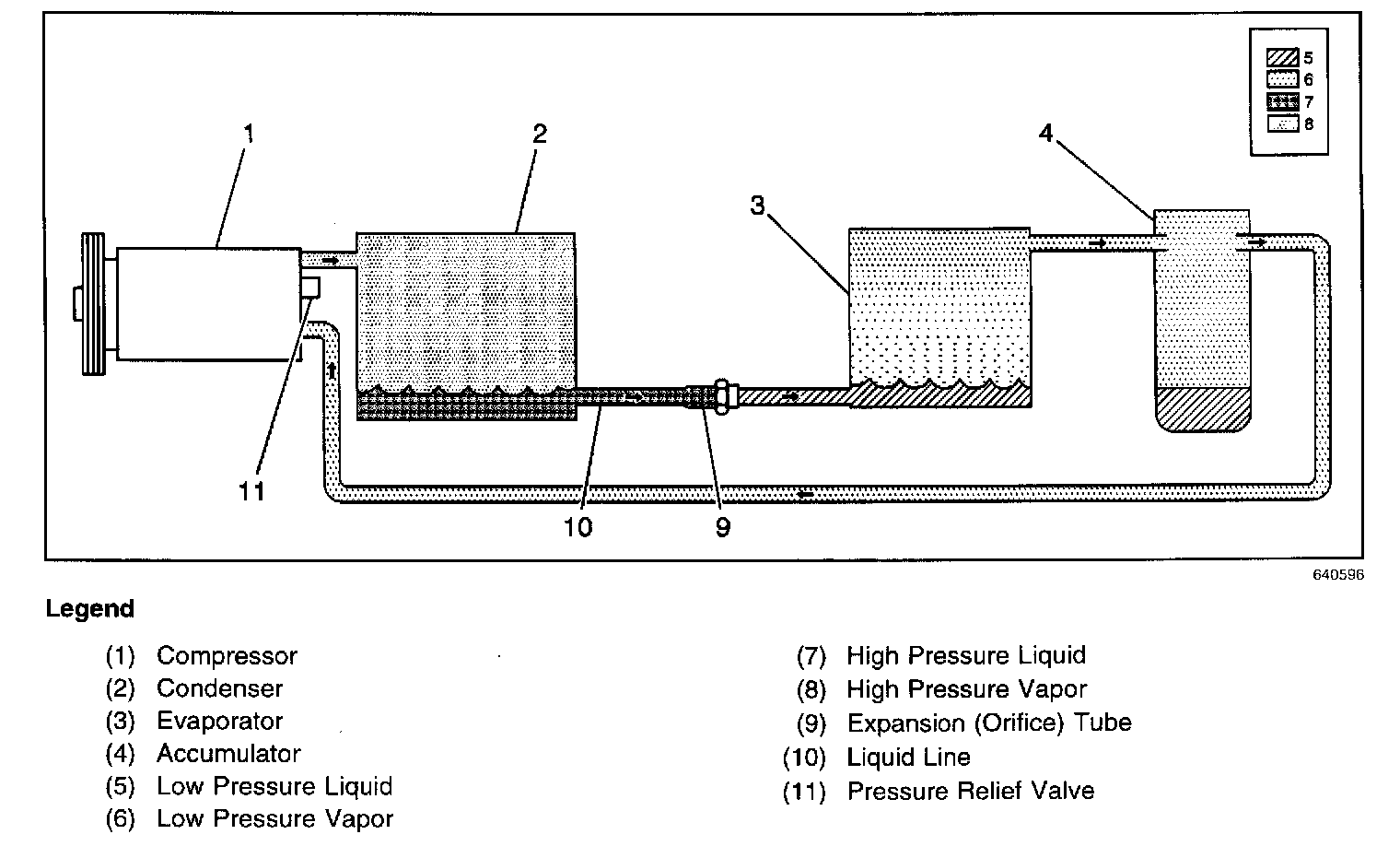 5
6
7
8

1
2
3
4

11
10
9

640596

Legend

(1) Compressor
(2) Condenser
(3) Evaporator
(4) Accumulator
(5) Low Pressure Liquid
(6) Low Pressure Vapor

(7) High Pressure Liquid
(8) High Pressure Vapor
(9) Expansion (Orifice) Tube
(10) Liquid Line
(11) Pressure Relief Valve