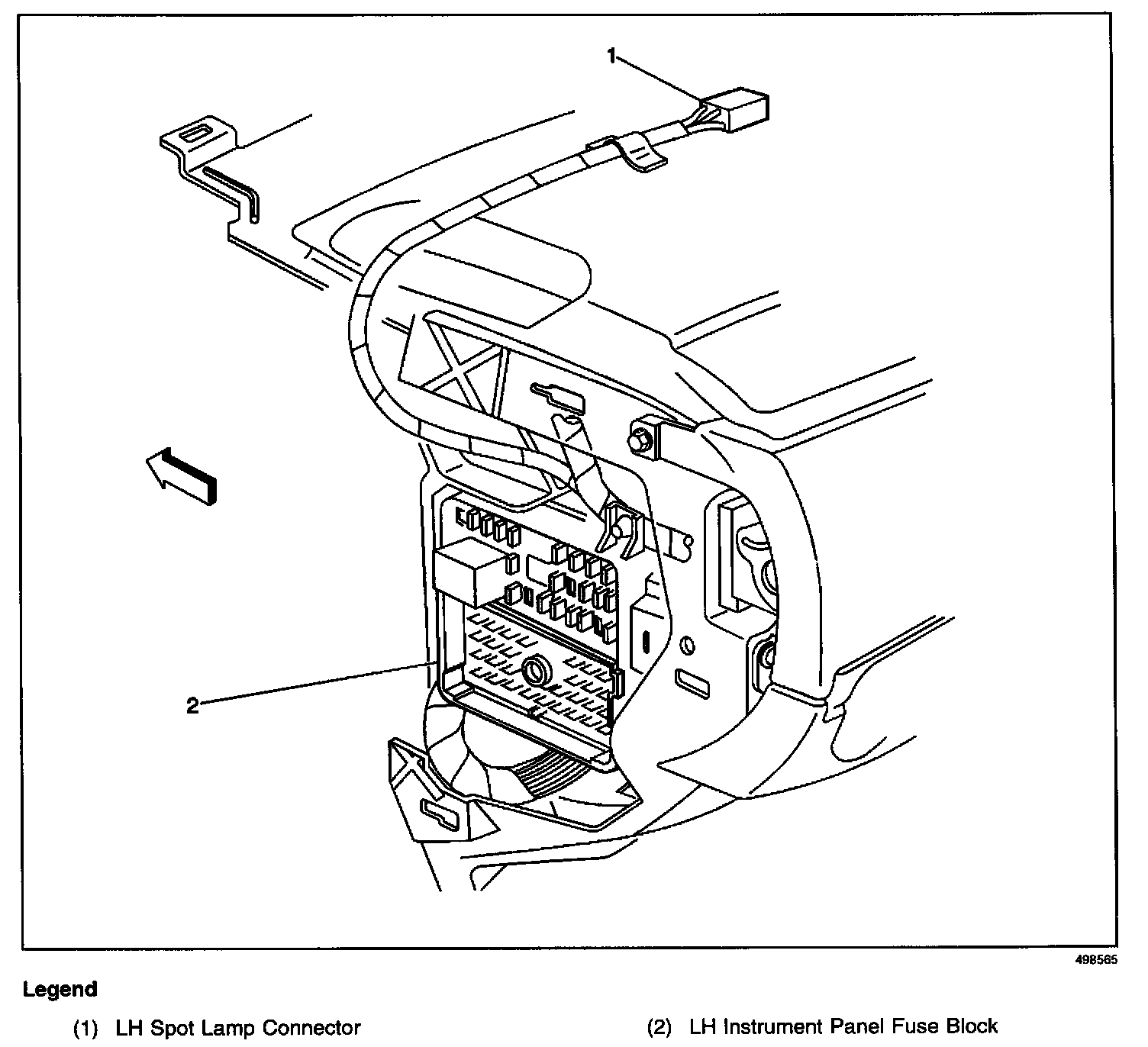 1

2

498565

Legend

(1) LH Spot Lamp Connector

(2) LH Instrument Panel Fuse Block