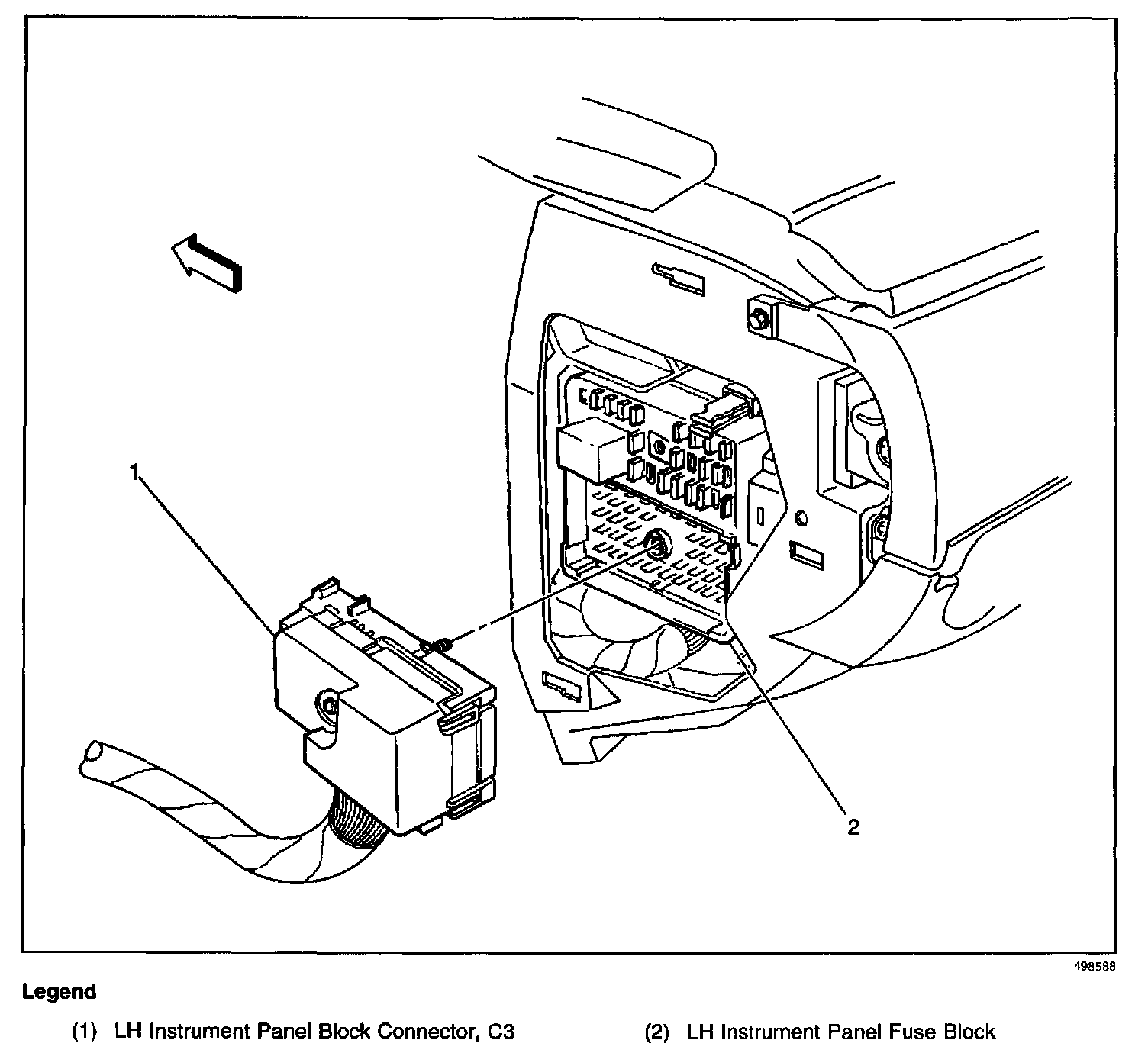 1

2

498588

Legend

(1) LH Instrument Panel Block Connector, C3

(2) LH Instrument Panel Fuse Block