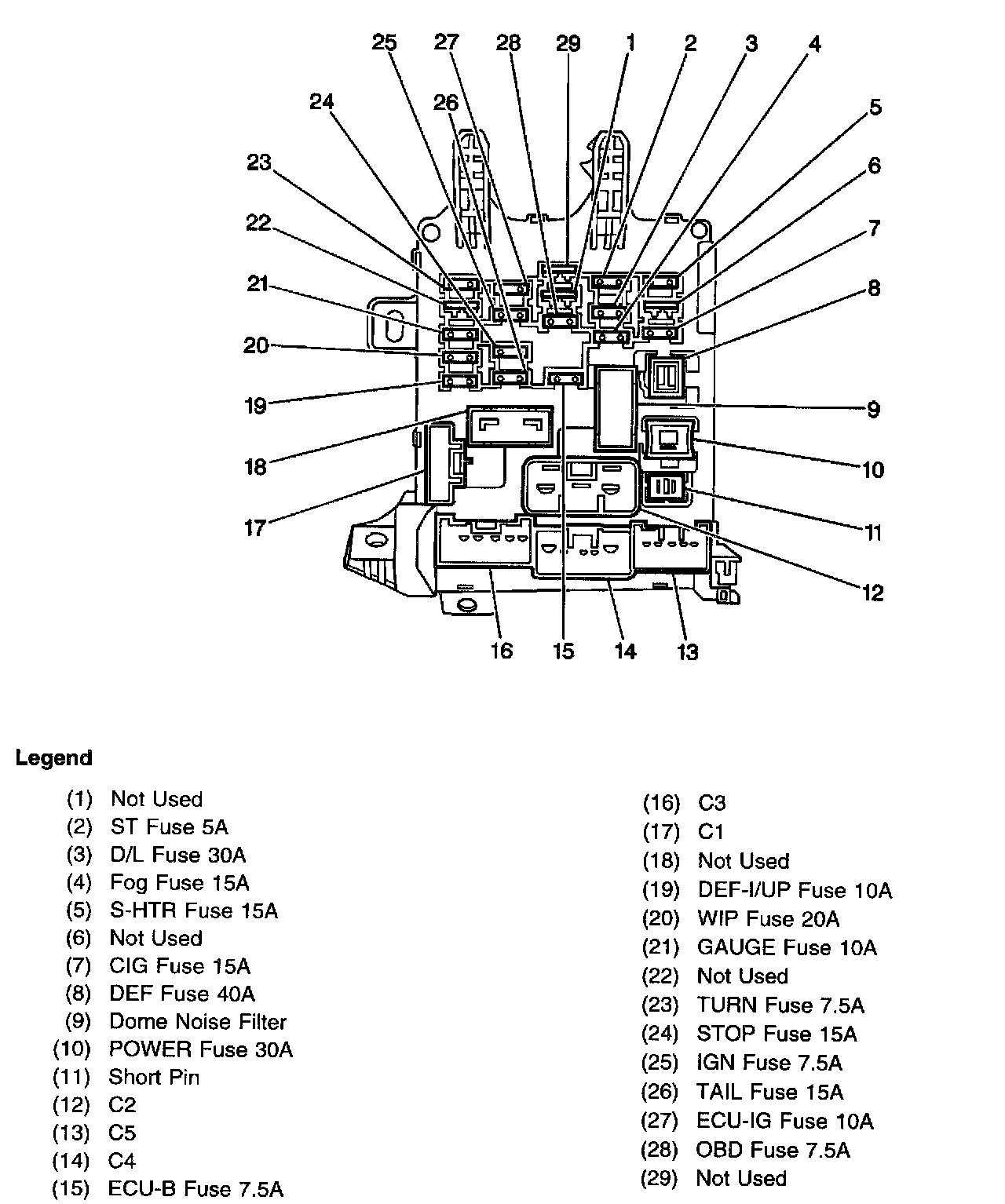 25 27 28 29 1 2 3 4

24 26

5

23

6

22

7

21

8

20

19

9

18

10

17

11

12

16 15 14 13

Legend

(1) Not Used
(2) ST Fuse 5A
(3) D/L Fuse 30A
(4) Fog Fuse 15A
(5) S-HTR Fuse 15A
(6) Not Used
(7) CIG Fuse 15A
(8) DEF Fuse 40A
(9) Dome Noise Filter
(10) POWER Fuse 30A
(11) Short Pin
(12) C2
(13) C5
(14) C4
(15) ECU-B Fuse 7.5A

(16) C3
(17) C1
(18) Not Used
(19) DEF-I/UP Fuse 10A
(20) WIP Fuse 20A
(21) GAUGE Fuse 10A
(22) Not Used
(23) TURN Fuse 7.5A
(24) STOP Fuse 15A
(25) IGN Fuse 7.5A
(26) TAIL Fuse 15A
(27) ECU-IG Fuse 10A
(28) OBD Fuse 7.5A
(29) Not Used