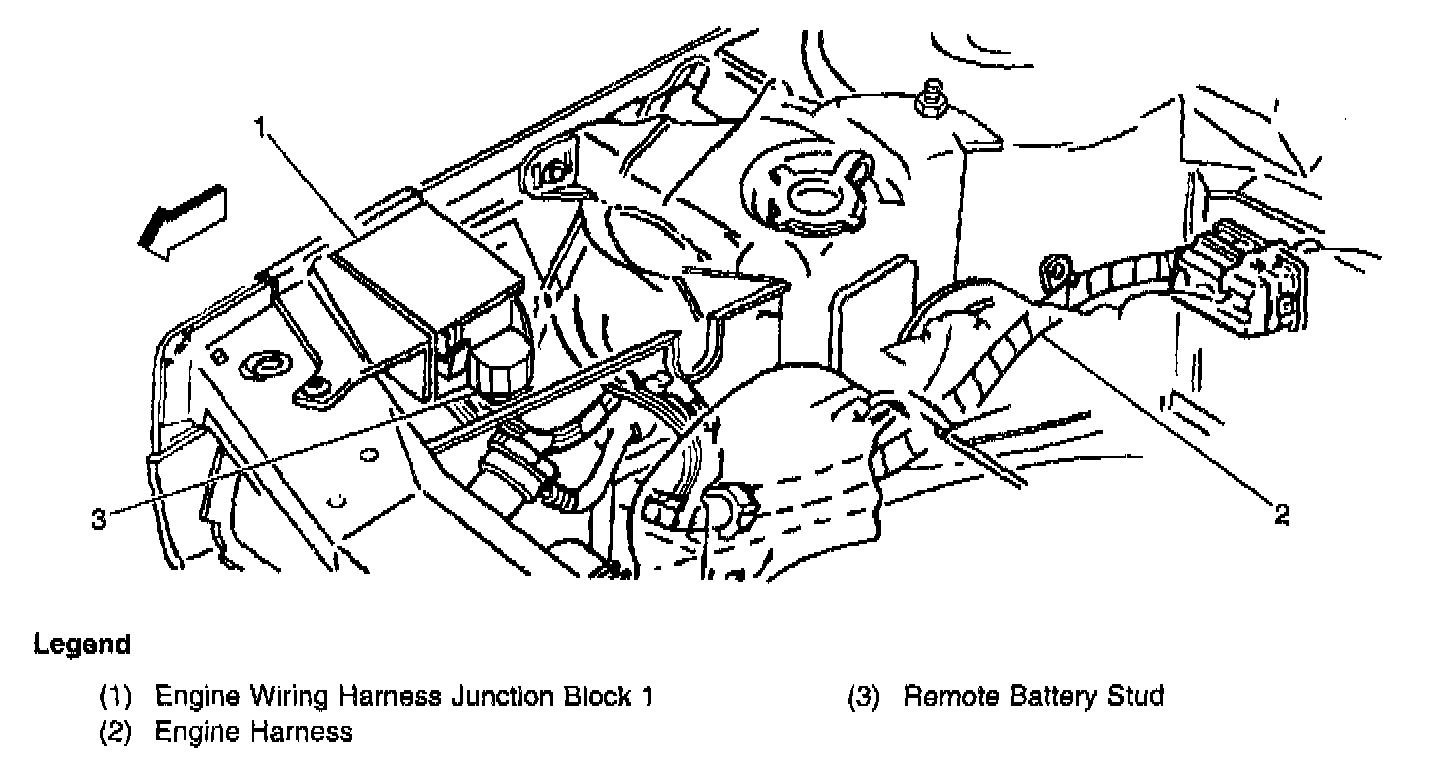 1

3

2

Legend

(1) Engine Wiring Harness Junction Block 1
(2) Engine Harness
(3) Remote Battery Stud