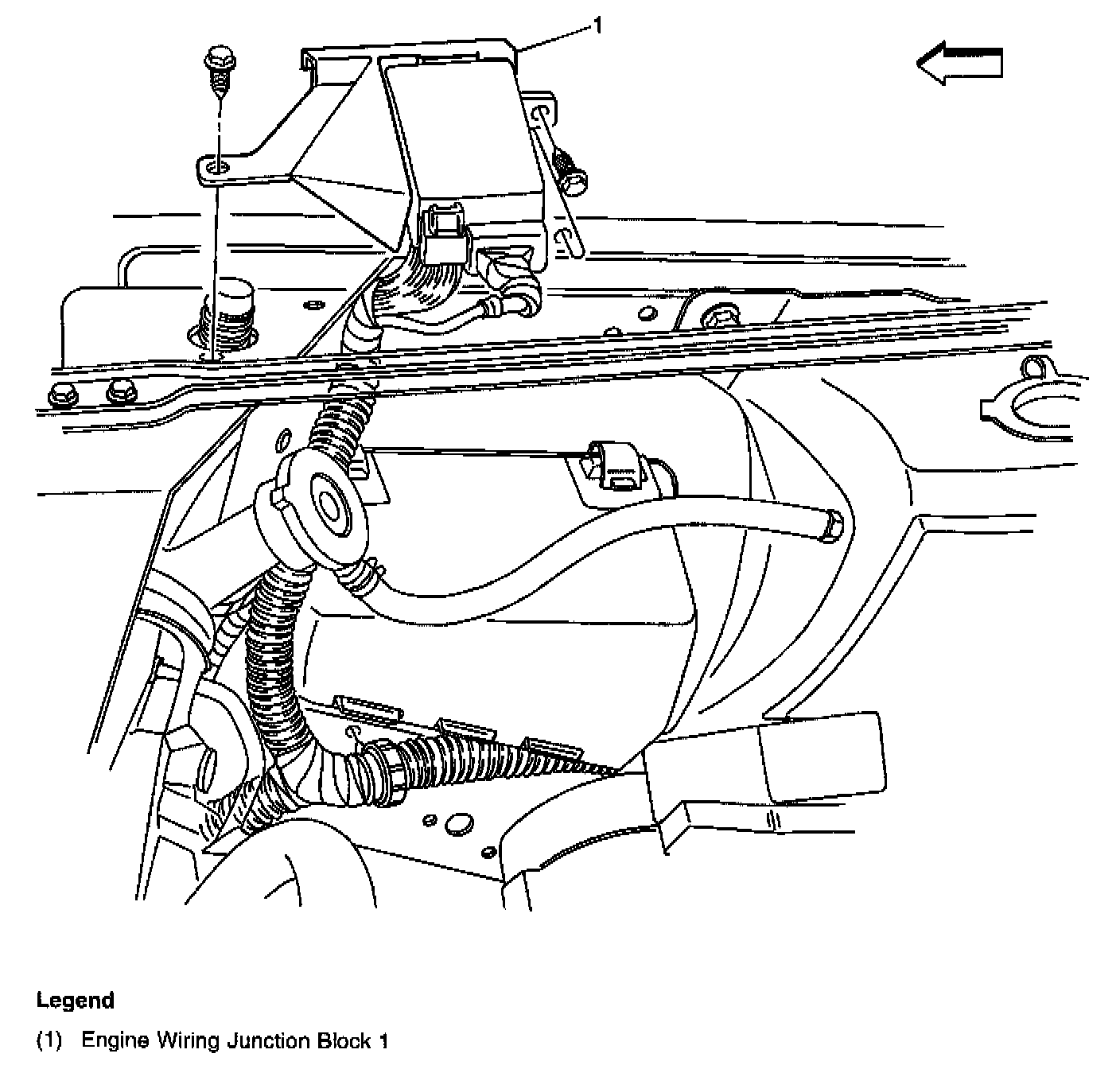 1

Legend

(1) Engine Wiring Junction Block 1