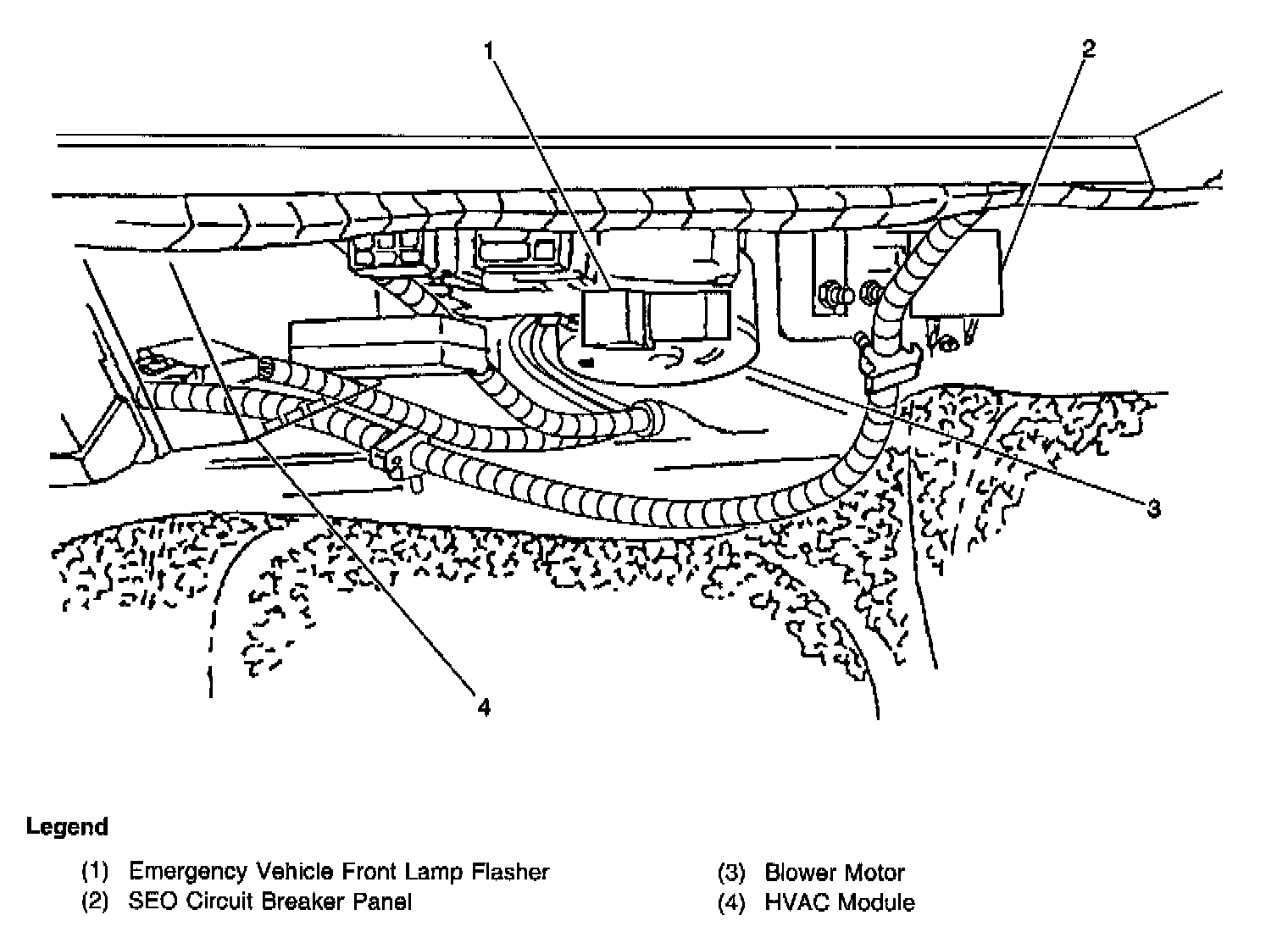 1
2
3
4

Legend

(1) Emergency Vehicle Front Lamp Flasher
(2) SEO Circuit Breaker Panel

(3) Blower Motor
(4) HVAC Module