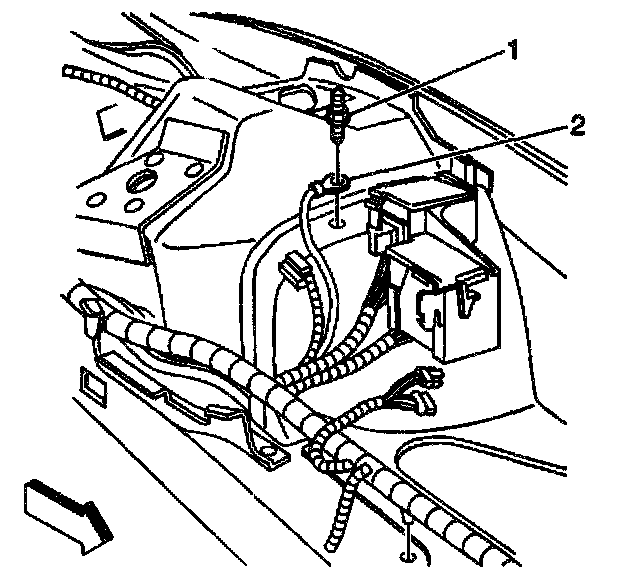 1
2