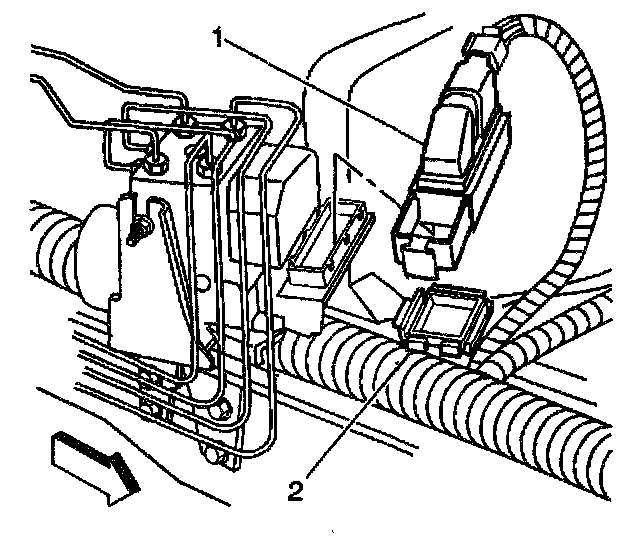 1

2