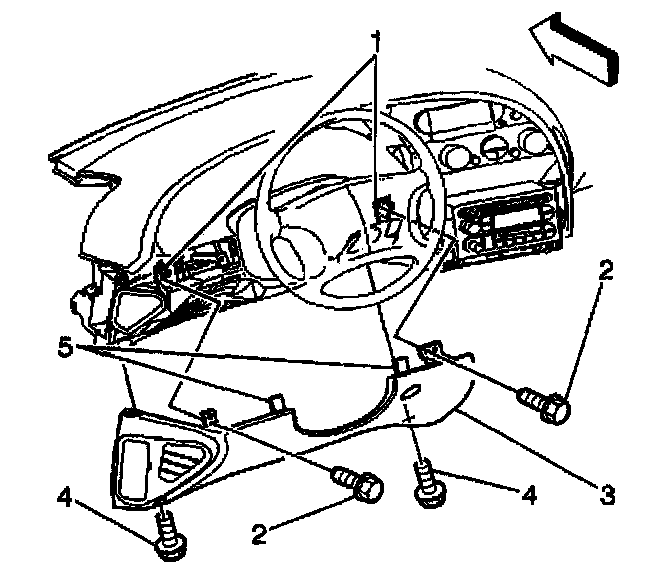 1
2
5
3
4
4
2