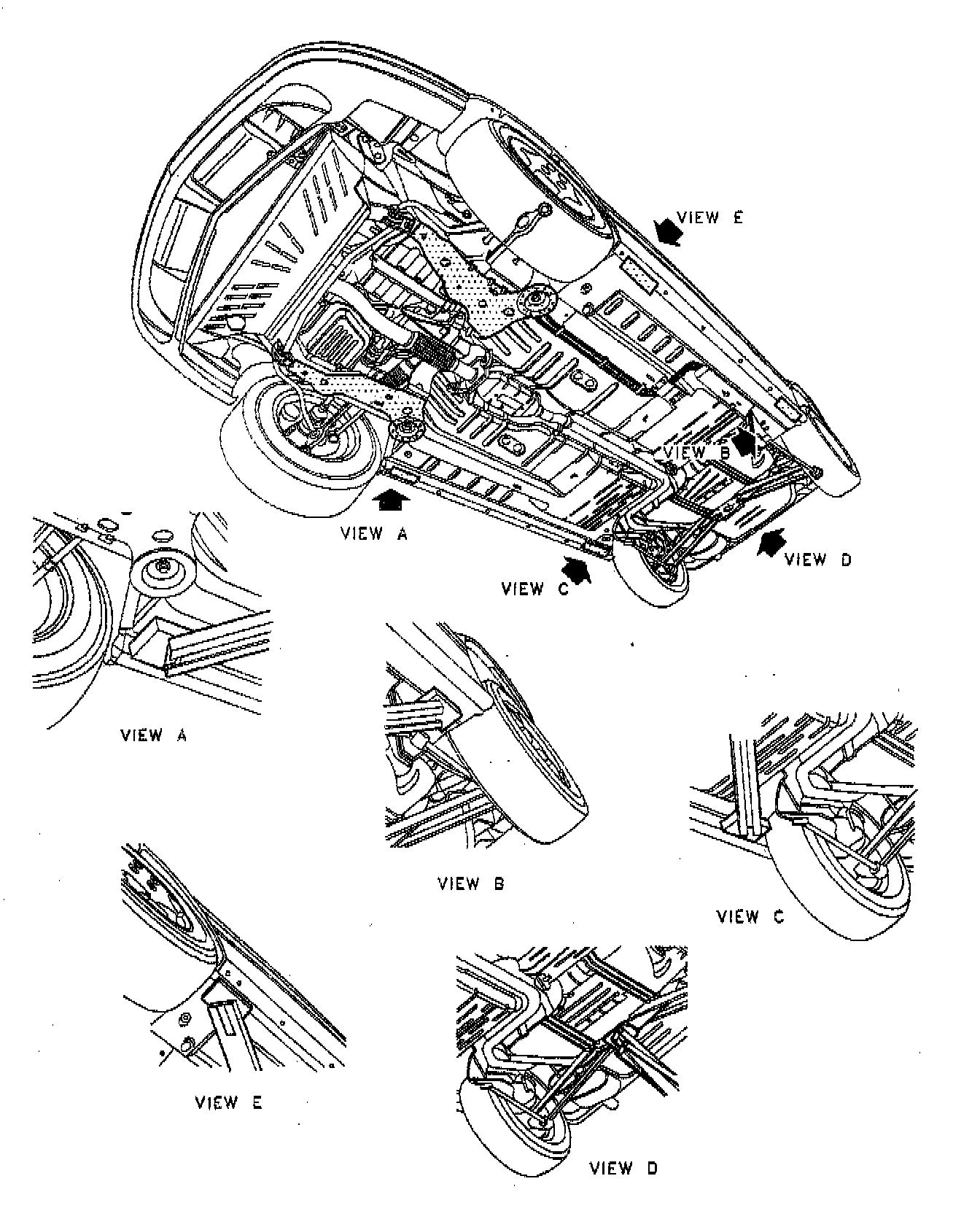 VIEW E

VIEW B

VIEW A

VIEW D

VIEW C

VIEW A

VIEW B

VIEW C

VIEW E

VIEW D