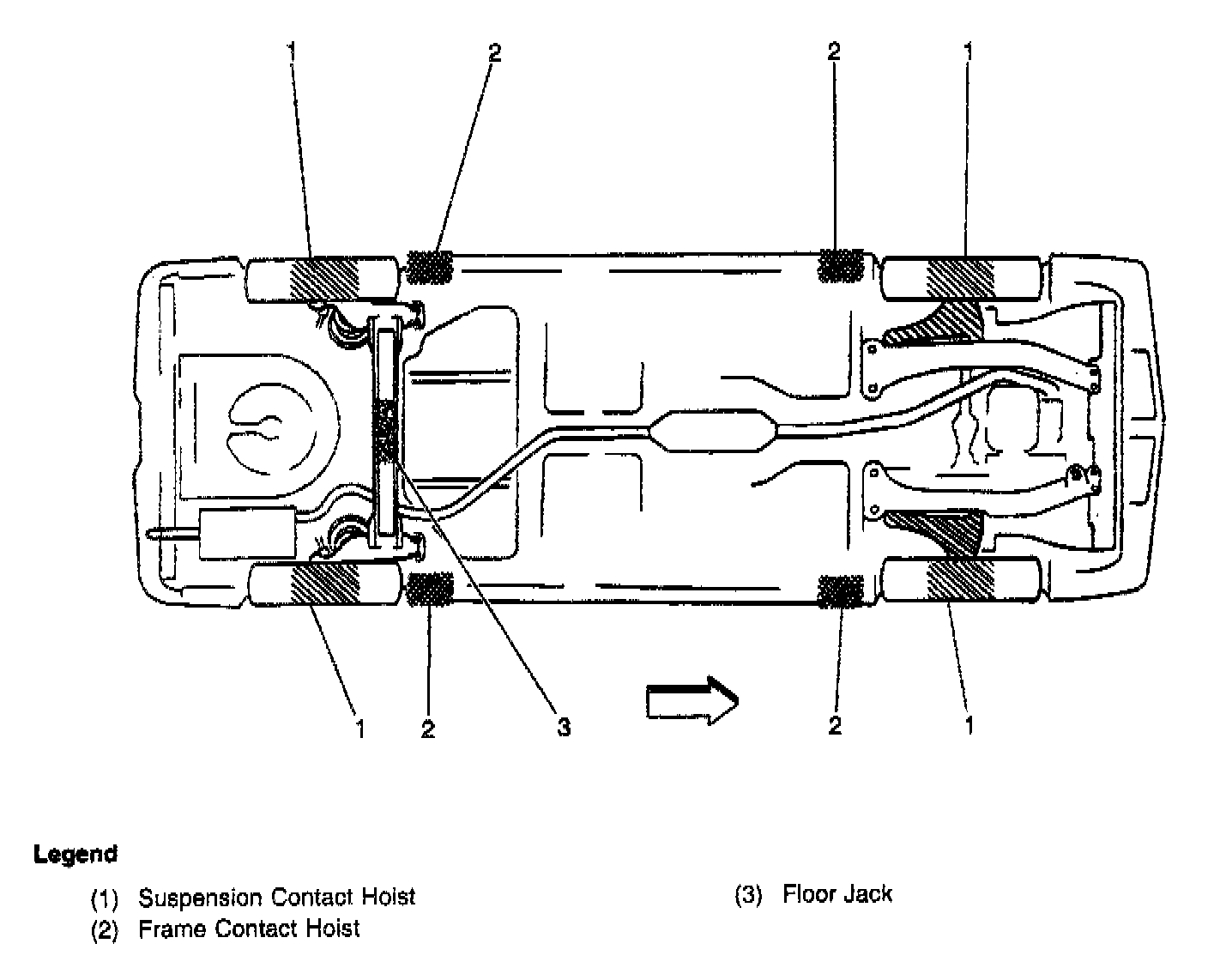 1 2 2 1

1 2 3 2 1

Legend

(1) Suspension Contact Hoist
(2) Frame Contact Hoist

(3) Floor Jack