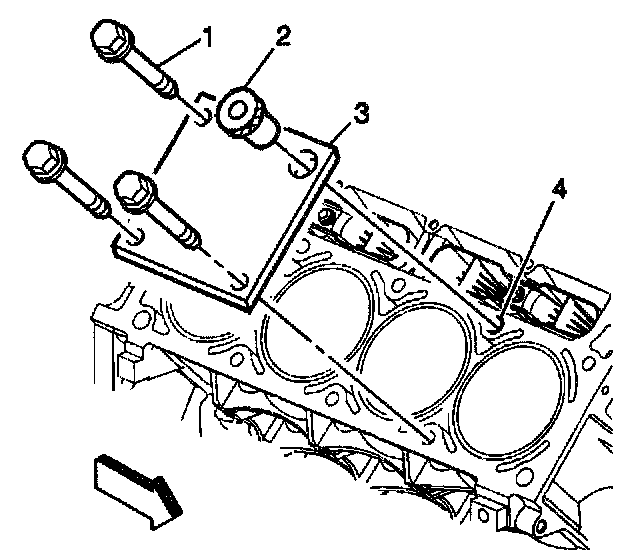 1
2
3
4